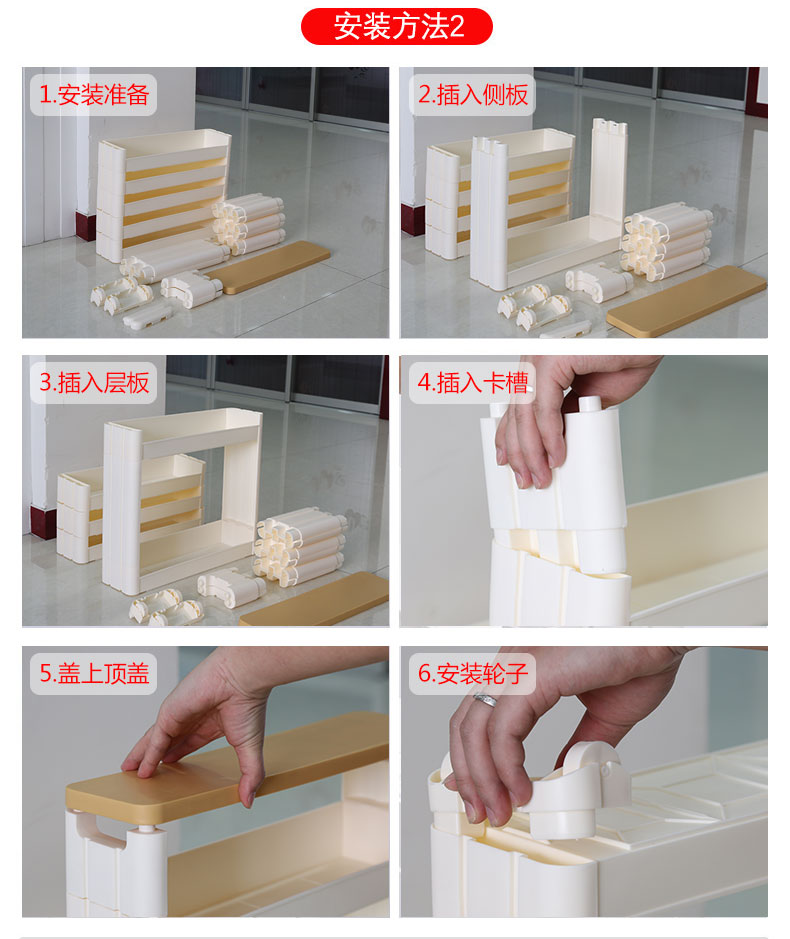 安装方法2

1.安装准备

2.插入侧板

3.插入层板

4.插入卡槽

5.盖上顶盖

6.安装轮子