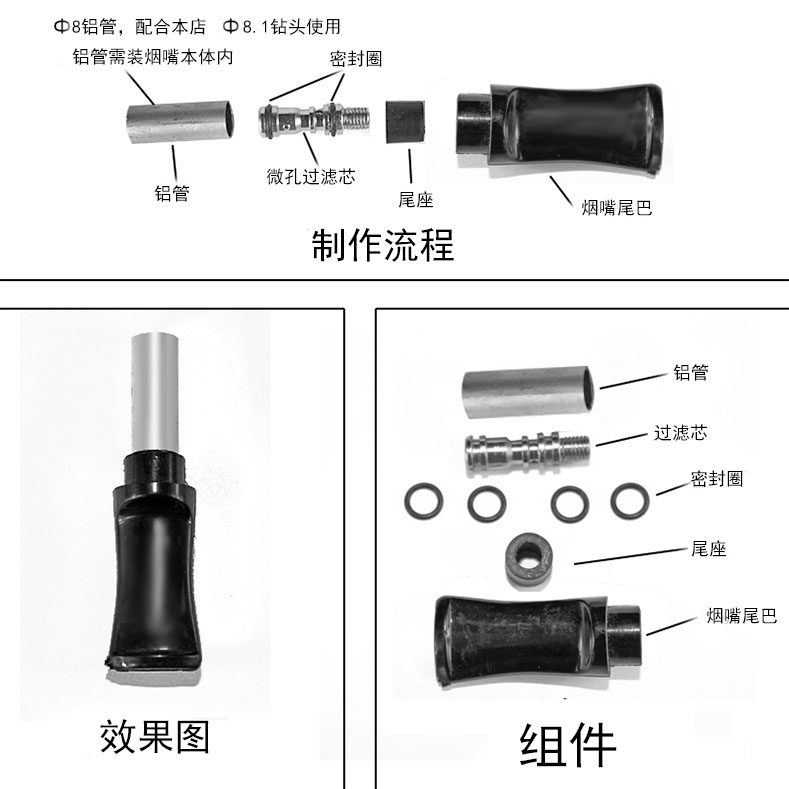 Φ8铝管，配合本店 Φ8.1钻头使用
铝管需装烟嘴本体内
密封圈
铝管
微孔过滤芯
尾座
烟嘴尾巴
制作流程

效果图

铝管
过滤芯
密封圈
尾座
烟嘴尾巴
组件