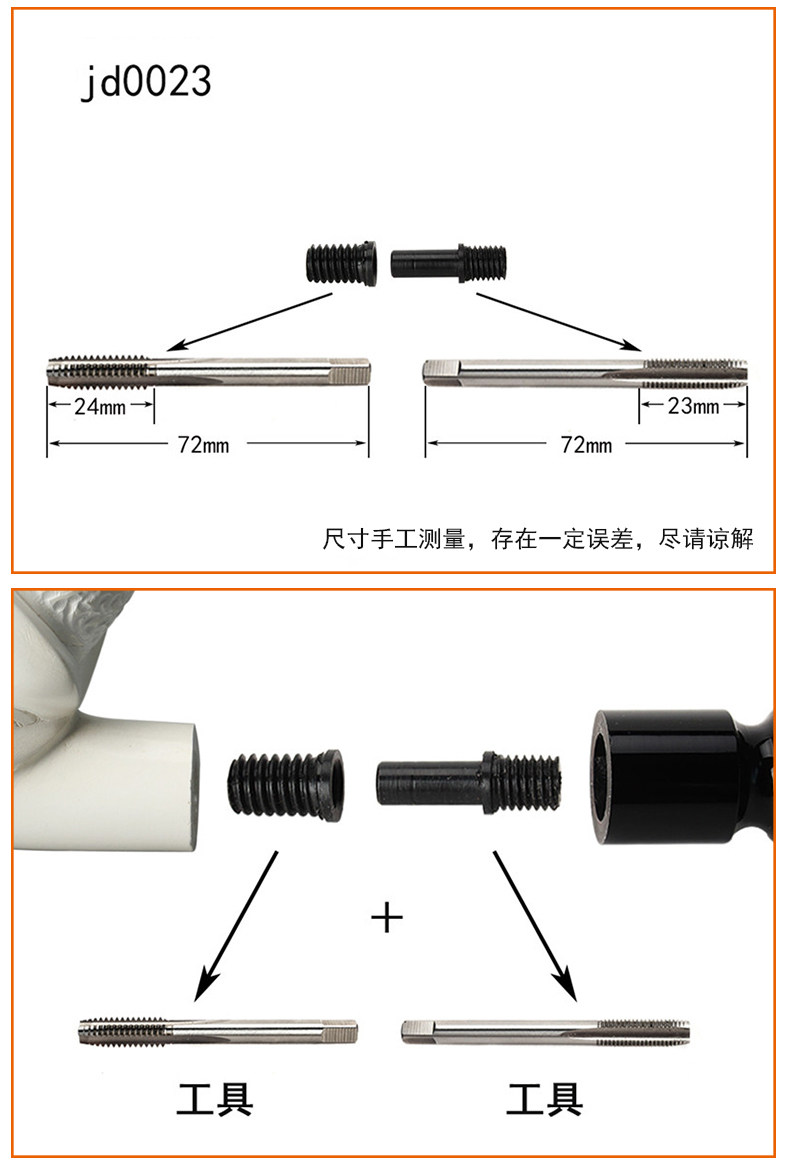 jd0023

24mm

72mm

23mm

72mm

尺寸手工测量，存在一定误差，尽请谅解

+

工具

工具