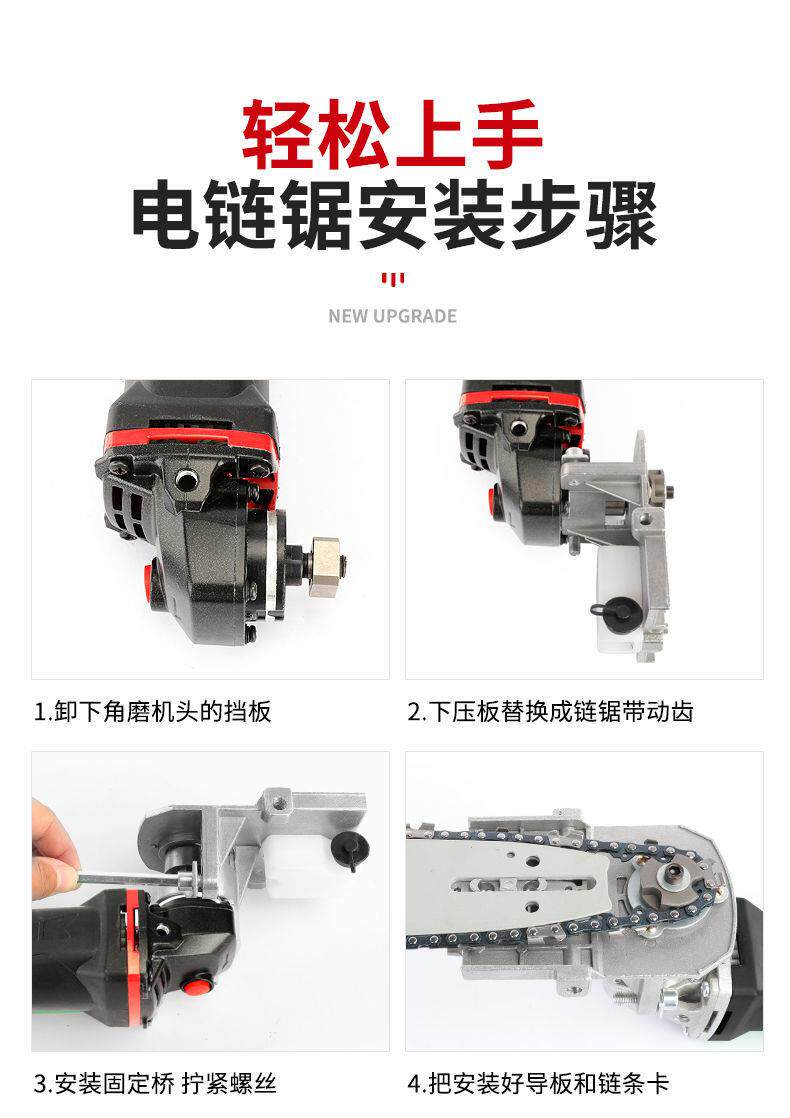 轻松上手
电链锯安装步骤

NEW UPGRADE

1.卸下角磨机头的挡板

2.下压板替换成链锯带动齿

3.安装固定桥 拧紧螺丝

4.把安装好导板和链条卡