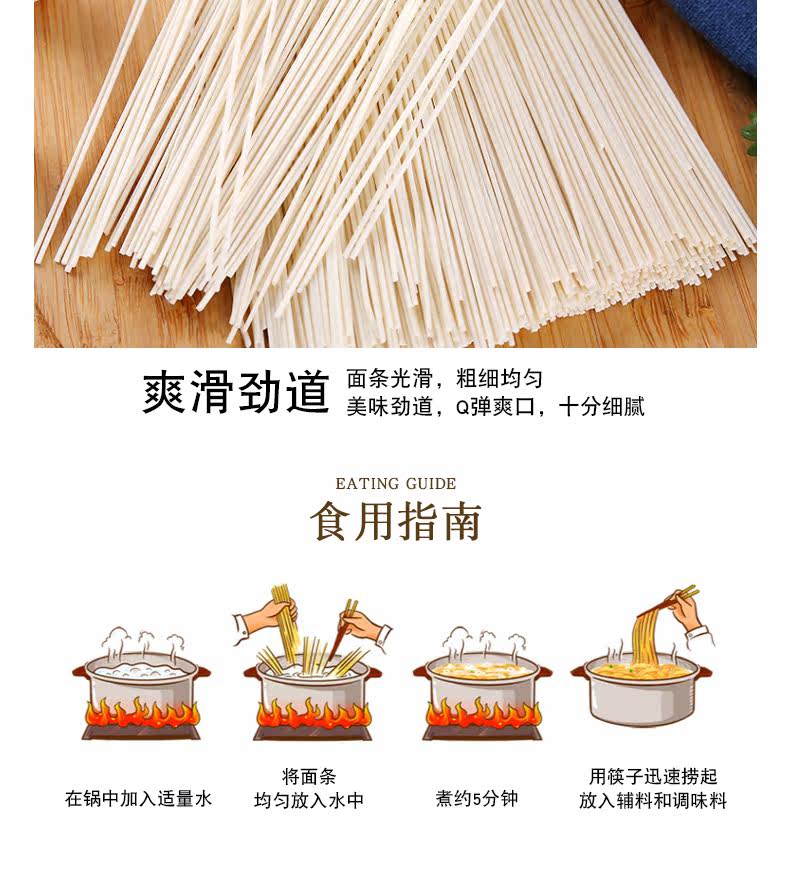 爽滑劲道 面条光滑，粗细均匀
美味劲道，Q弹爽口，十分细腻

EATING GUIDE
食用指南

在锅中加入适量水

将面条
均匀放入水中

煮约5分钟

用筷子迅速捞起
放入辅料和调味料