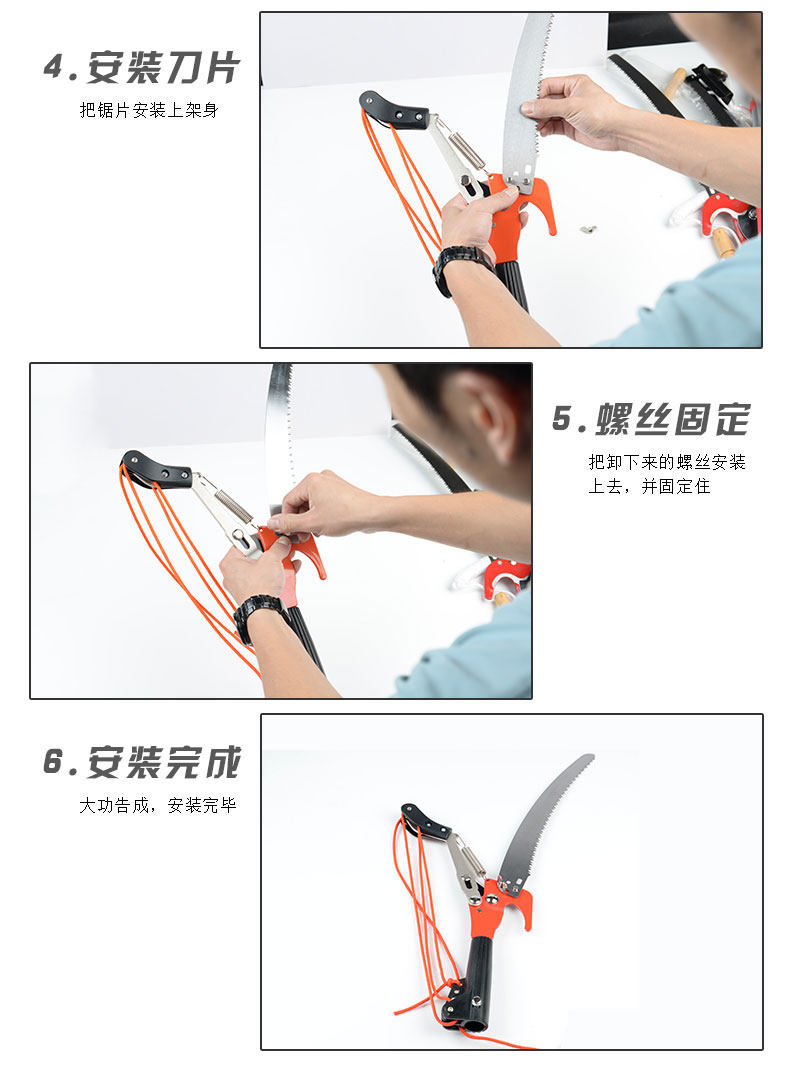 4.安装刀片
把锯片安装上架身

5.螺丝固定
把卸下来的螺丝安装上去，并固定住

6.安装完成
大功告成，安装完毕