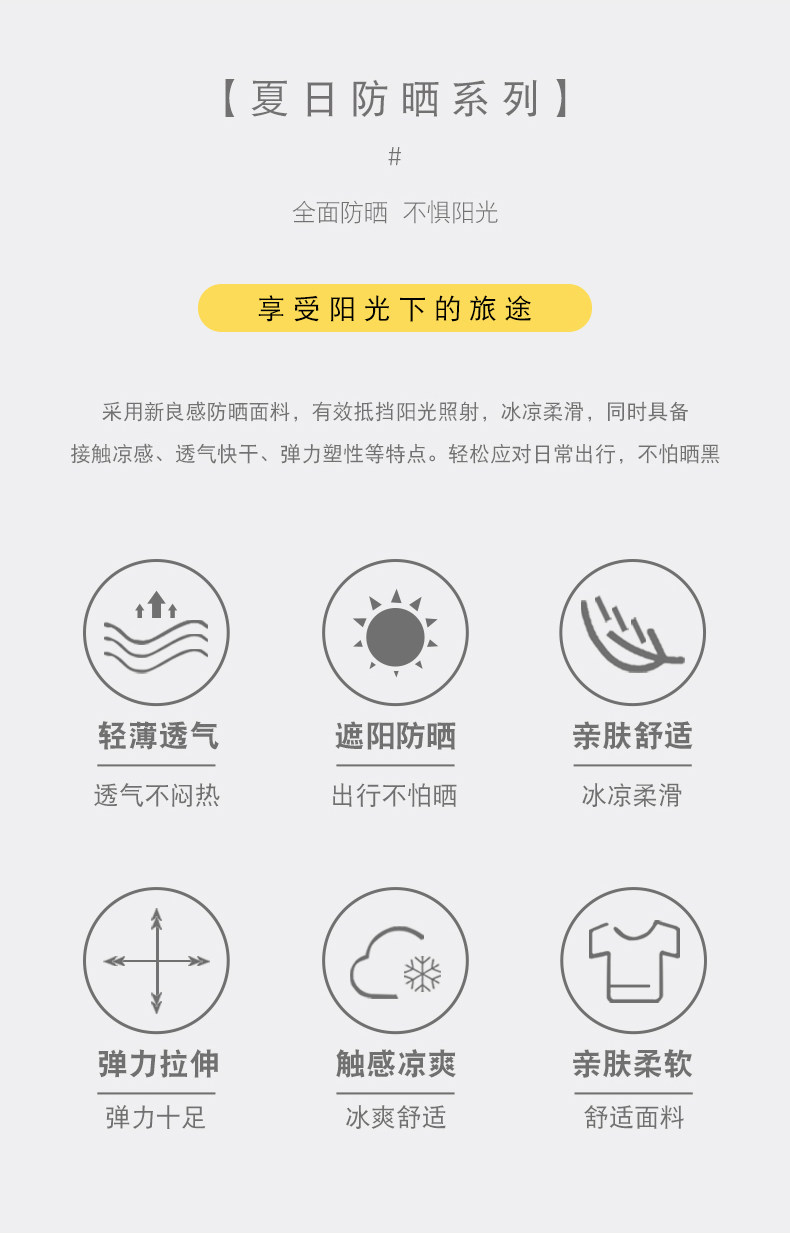 【夏日防晒系列】

#

全面防晒 不惧阳光

享受阳光下的旅途

采用新良感防晒面料，有效抵挡阳光照射，冰凉柔滑，同时具备接触凉感、透气快干、弹力塑性等特点。轻松应对日常出行，不怕晒黑

轻薄透气
透气不闷热

遮阳防晒
出行不怕晒

亲肤舒适
冰凉柔滑

弹力拉伸
弹力十足

触感凉爽
冰爽舒适

亲肤柔软
舒适面料