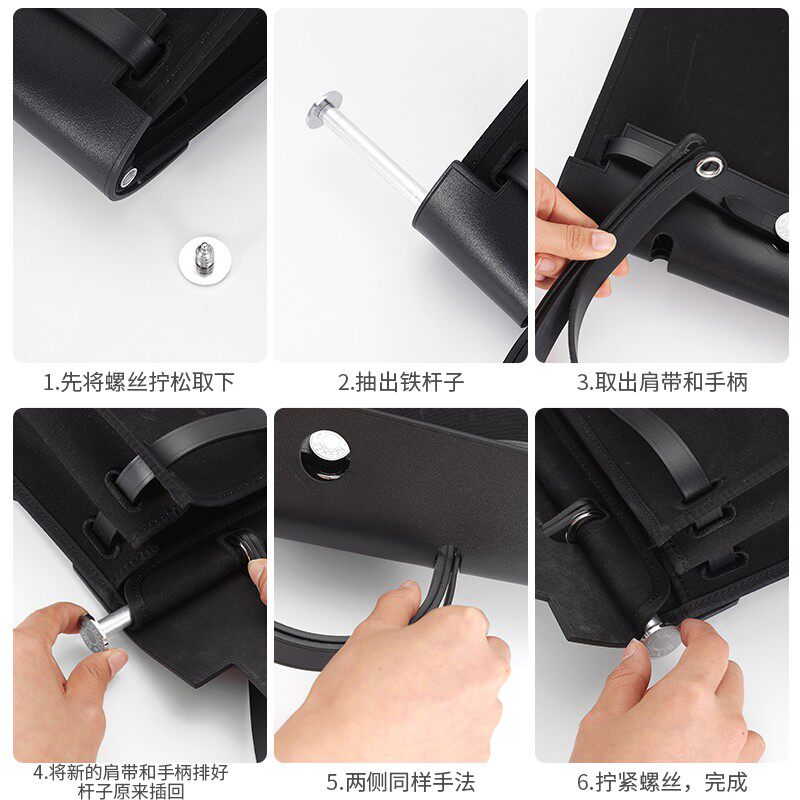 1.先将螺丝拧松取下

2.抽出铁杆子

3.取出肩带和手柄

4.将新的肩带和手柄排好杆子原来插回

5.两侧同样手法

6.拧紧螺丝，完成