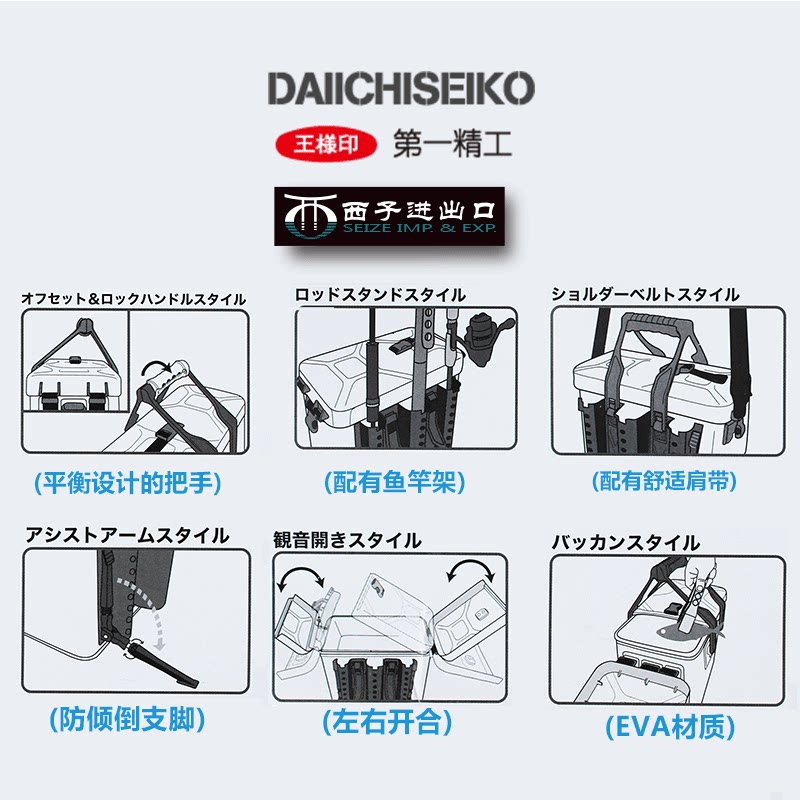 DAIICHISEIKO

王様印 第一精工

西子进出口
SEIZE IMP. & EXP.

オフセット＆ロックハンドルスタイル

(平衡设计的把手)

ロッドスタンドスタイル

(配有鱼竿架)

ショルダーベルトスタイル

(配有舒适肩带)

アシストアームスタイル

(防倾倒支脚)

観音開きスタイル

(左右开合)

バッカンスタイル

(EVA材质)