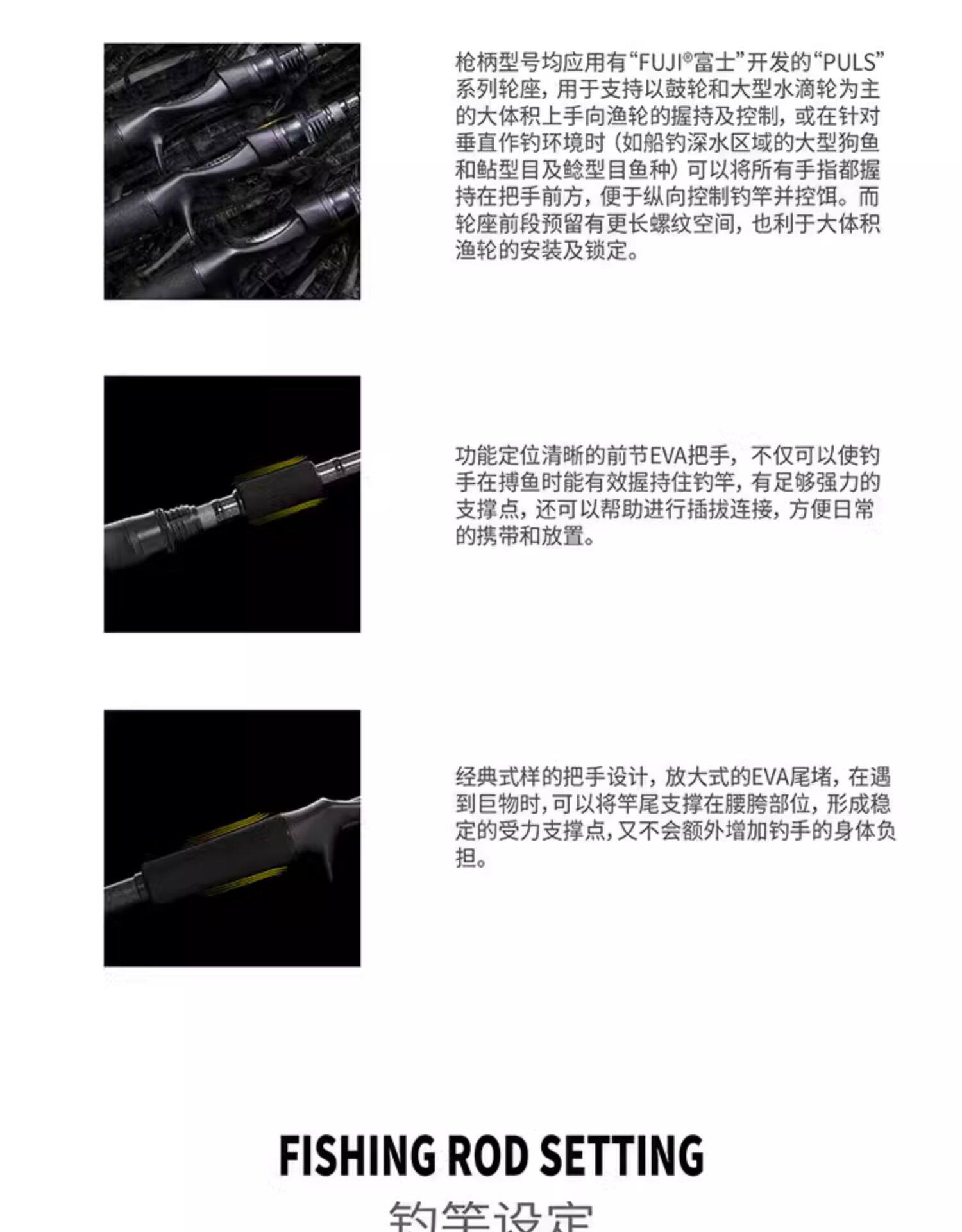 枪柄型号均应用有“FUJI®富士”开发的“PULS”系列轮座，用于支持以鼓轮和大型水滴轮为主的大体积上手向渔轮的握持及控制，或在针对垂直作钓环境时（如船钓深水区域的大型狗鱼和鲇型目及鲶型目鱼种）可以将所有手指都握持在把手前方，便于纵向控制钓竿并控饵。而轮座前段预留有更长螺纹空间，也利于大体积渔轮的安装及锁定。

功能定位清晰的前节EVA把手，不仅可以使钓手在搏鱼时能有效握持住钓竿，有足够强力的支撑点，还可以帮助进行插拔连接，方便日常的携带和放置。

经典式样的把手设计，放大式的EVA尾堵，在遇到巨物时，可以将竿尾支撑在腰胯部位，形成稳定的受力支撑点，又不会额外增加钓手的身体负担。

FISHING ROD SETTING

钓竿设定