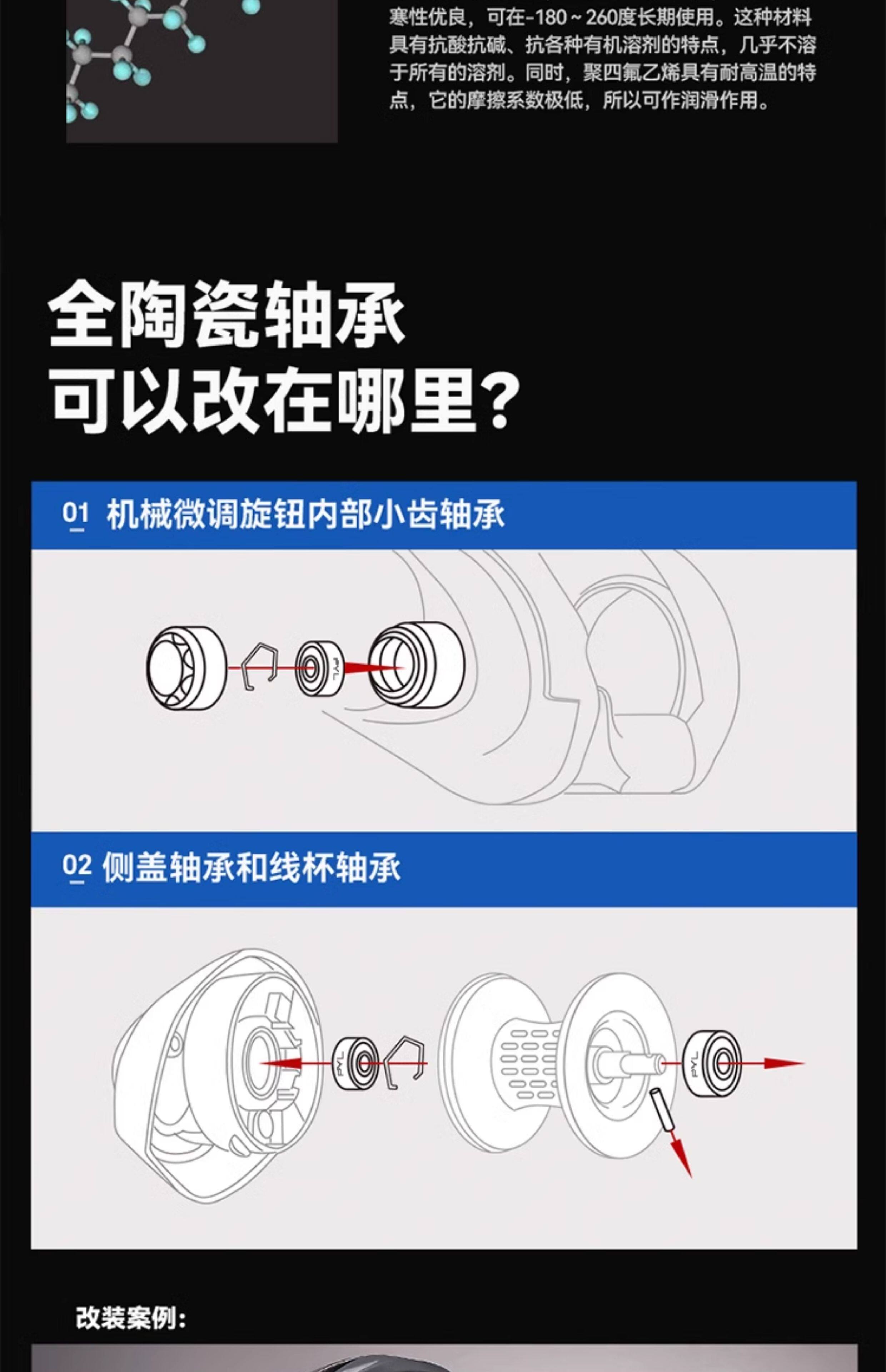 寒性优良，可在-180~260度长期使用。这种材料具有抗酸抗碱、抗各种有机溶剂的特点，几乎不溶于所有的溶剂。同时，聚四氟乙烯具有耐高温的特点，它的摩擦系数极低，所以可作润滑作用。

全陶瓷轴承
可以改在哪里？

01 机械微调旋钮内部小齿轴承

PYL

02 侧盖轴承和线杯轴承

PYL

PYL

改装案例：