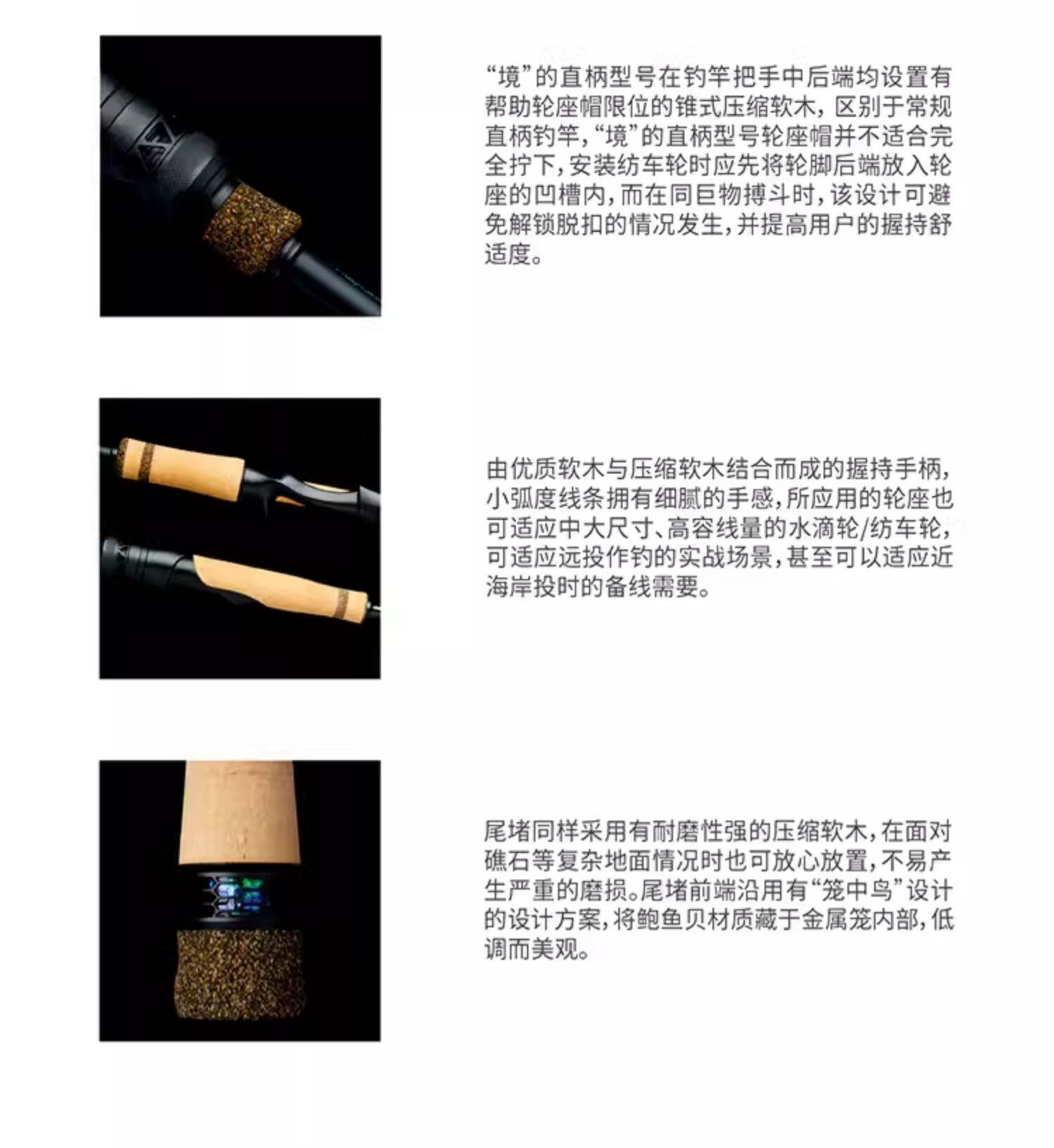 “境”的直柄型号在钓竿把手中后端均设置有帮助轮座帽限位的锥式压缩软木，区别于常规直柄钓竿，“境”的直柄型号轮座帽并不适合完全拧下，安装纺车轮时应先将轮脚后端放入轮座的凹槽内，而在同巨物搏斗时，该设计可避免解锁脱扣的情况发生，并提高用户的握持舒适度。

由优质软木与压缩软木结合而成的握持手柄，小弧度线条拥有细腻的手感，所应用的轮座也可适应中大尺寸、高容线量的水滴轮/纺车轮，可适应远投作钓的实战场景，甚至可以适应近海岸投时的备线需要。

尾堵同样采用有耐磨性强的压缩软木，在面对礁石等复杂地面情况时也可放心放置，不易产生严重的磨损。尾堵前端沿用有“笼中鸟”设计的设计方案，将鲍鱼贝材质藏于金属笼内部，低调而美观。