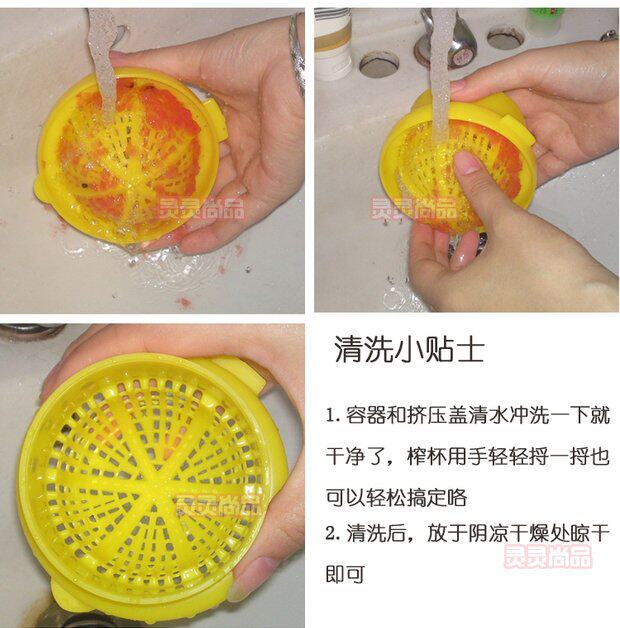 灵灵尚品

灵灵尚品

灵灵尚品

清洗小贴士

1. 容器和挤压盖清水冲洗一下就干净了，榨杯用手轻轻捋一捋也可以轻松搞定咯

2. 清洗后，放于阴凉干燥处晾干即可

灵灵尚品