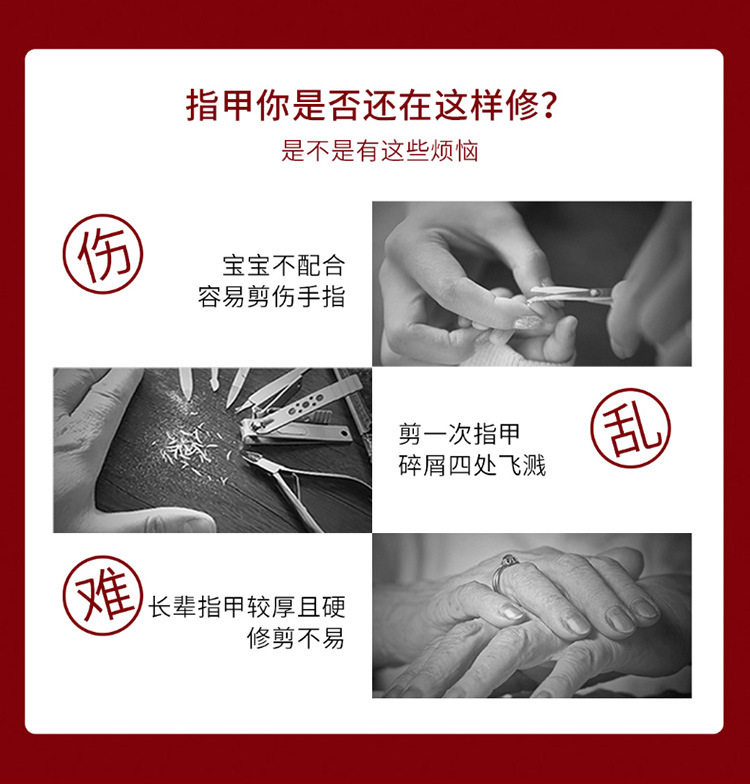 指甲你是否还在这样修?

是不是有这些烦恼

伤

宝宝不配合
容易剪伤手指

剪一次指甲
碎屑四处飞溅

乱

难

长辈指甲较厚且硬
修剪不易