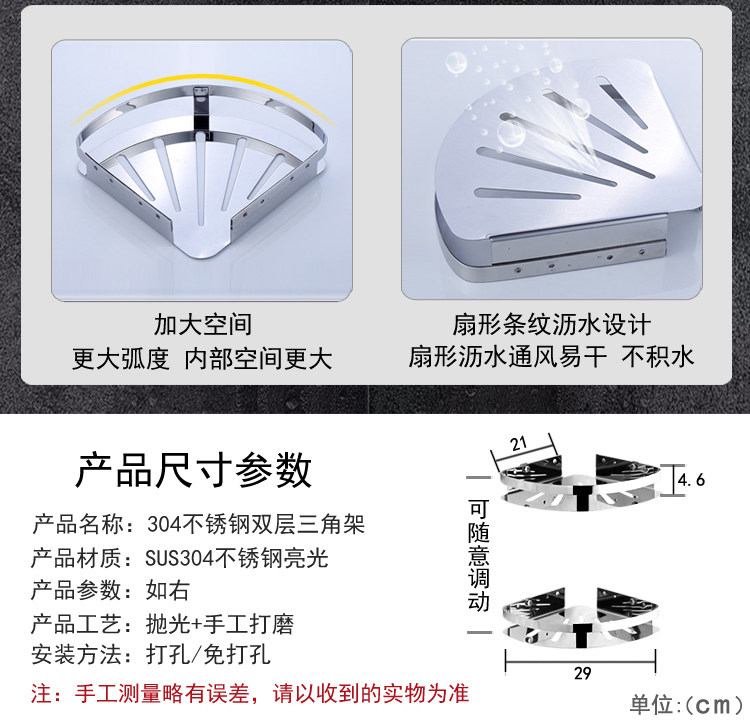 加大空间
更大弧度 内部空间更大

扇形条纹沥水设计
扇形沥水通风易干 不积水

产品尺寸参数

产品名称：304不锈钢双层三角架
产品材质：SUS304不锈钢亮光
产品参数：如右
产品工艺：抛光+手工打磨
安装方法：打孔/免打孔

注：手工测量略有误差，请以收到的实物为准

21
4.6
可随意调动
29
单位:(cm)