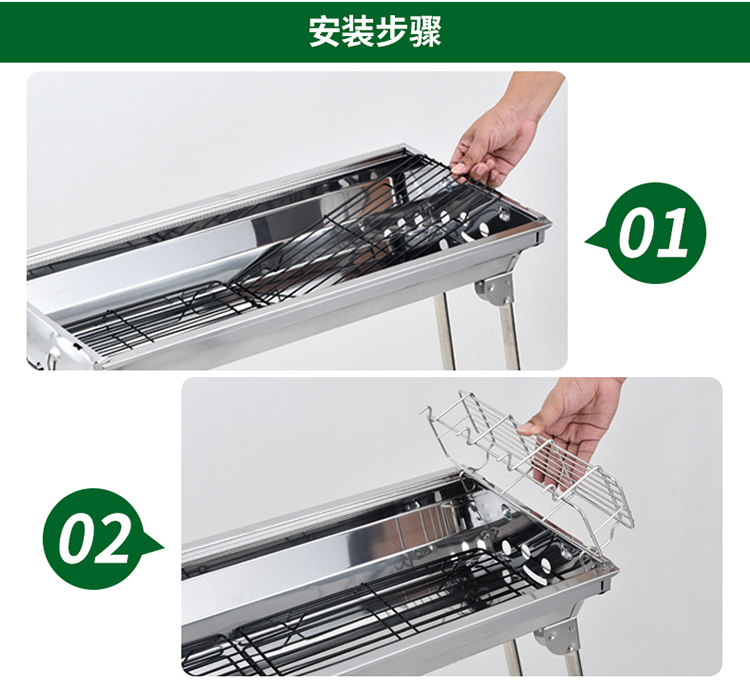 安装步骤

01

02