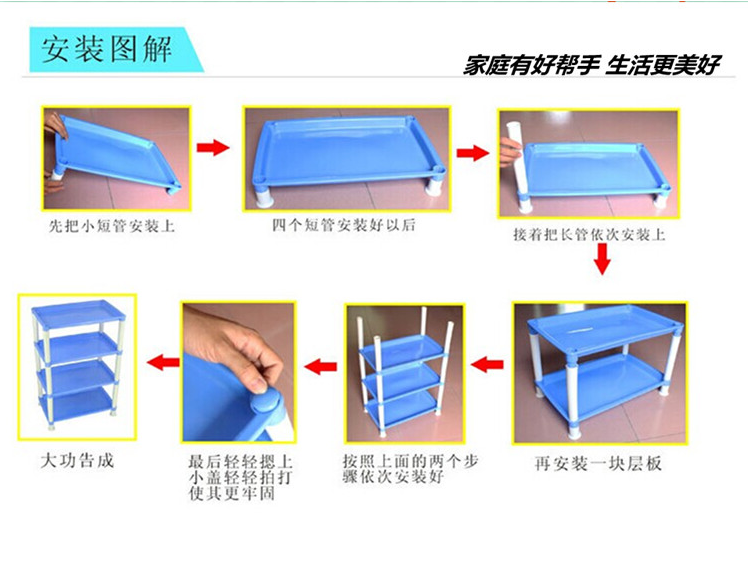 安装图解

家庭有好帮手 生活更美好

先把小短管安装上

四个短管安装好以后

接着把长管依次安装上

再安装一块层板

按照上面的两个步骤依次安装好

最后轻轻摁上小盖轻轻拍打使其更牢固

大功告成