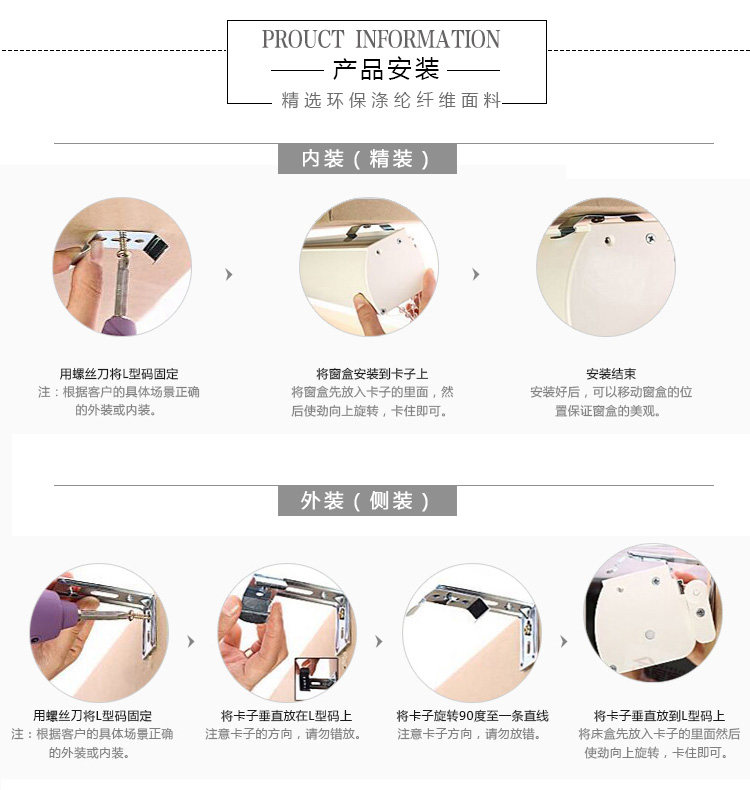 PROUCT INFORMATION
产品安装
精选环保涤纶纤维面料

内装（精装）

用螺丝刀将L型码固定
注：根据客户的具体场景正确的外装或内装。

将窗盒安装到卡子上
将窗盒先放入卡子的里面，然后使劲向上旋转，卡住即可。

安装结束
安装好后，可以移动窗盒的位置保证窗盒的美观。

外装（侧装）

用螺丝刀将L型码固定
注：根据客户的具体场景正确的外装或内装。

将卡子垂直放在L型码上
注意卡子的方向，请勿错放。

将卡子旋转90度至一条直线
注意卡子方向，请勿放错。

将卡子垂直放到L型码上
将床盒先放入卡子的里面然后使劲向上旋转，卡住即可。