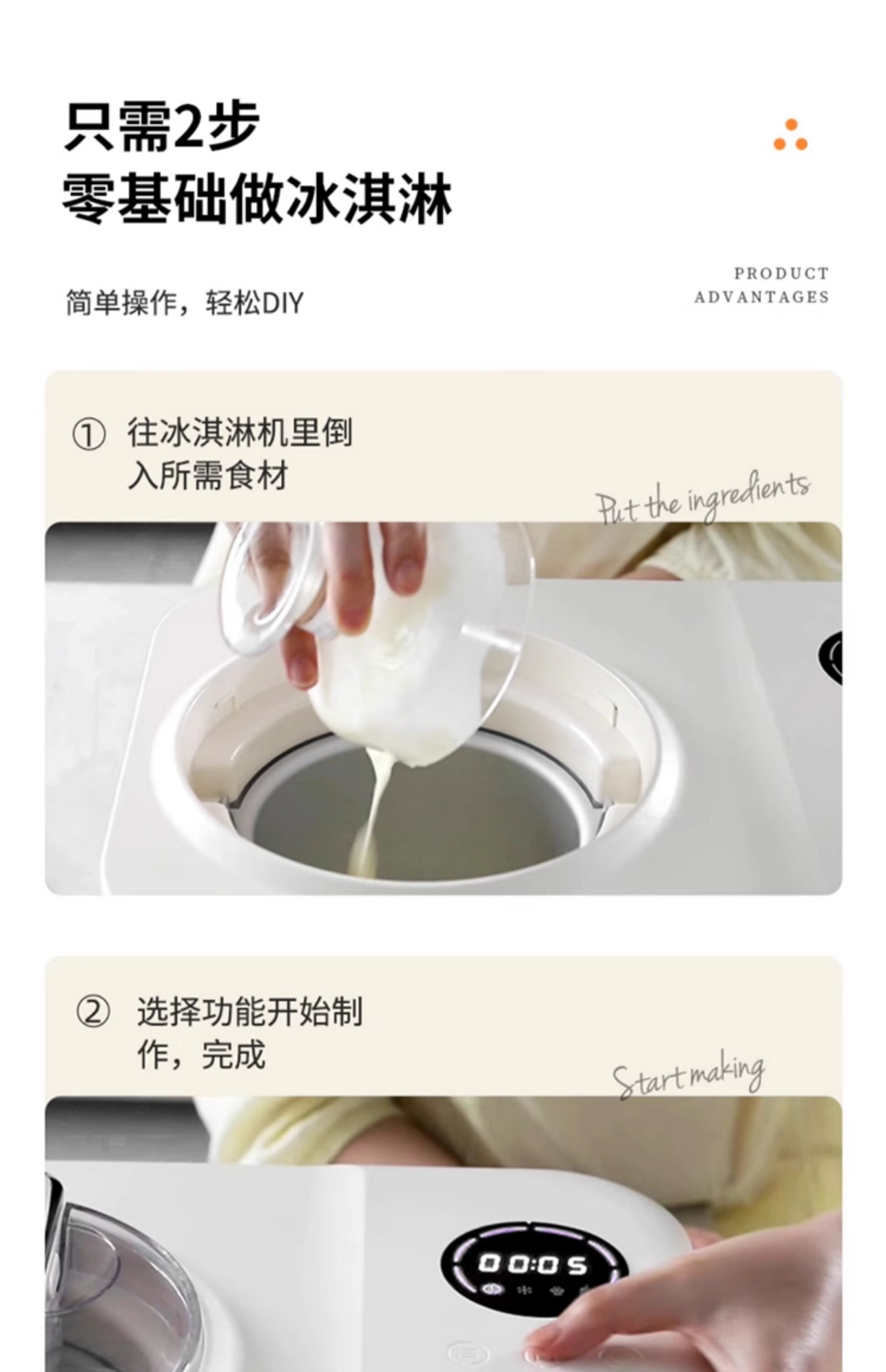 只需2步
零基础做冰淇淋

简单操作，轻松DIY

PRODUCT
ADVANTAGES

① 往冰淇淋机里倒入所需食材

Put the ingredients

② 选择功能开始制作，完成

Start making

00:05