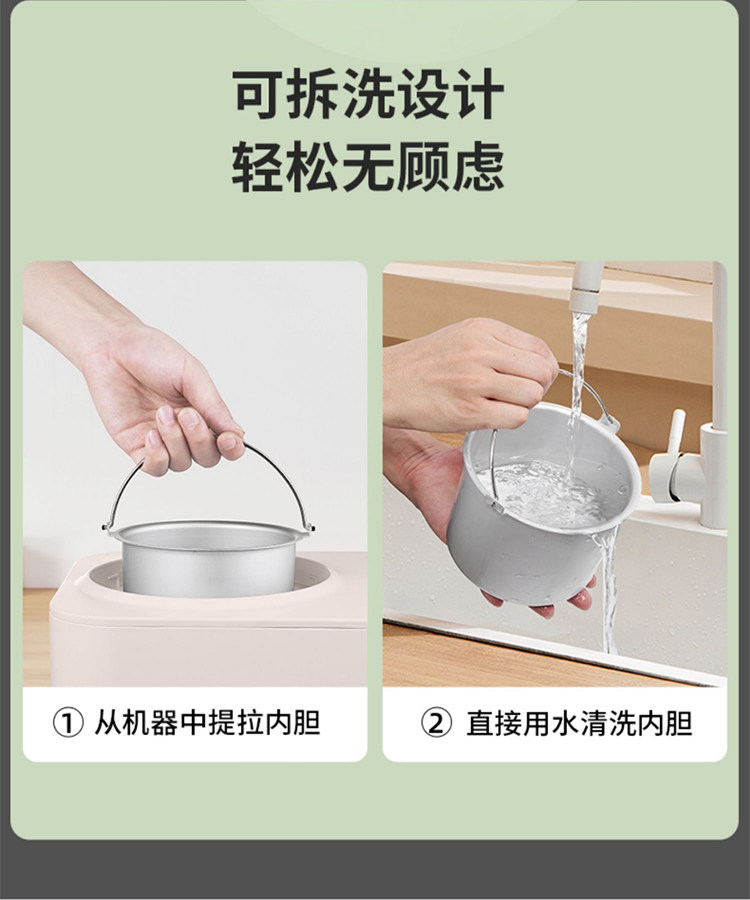 可拆洗设计
轻松无顾虑

① 从机器中提拉内胆

② 直接用水清洗内胆