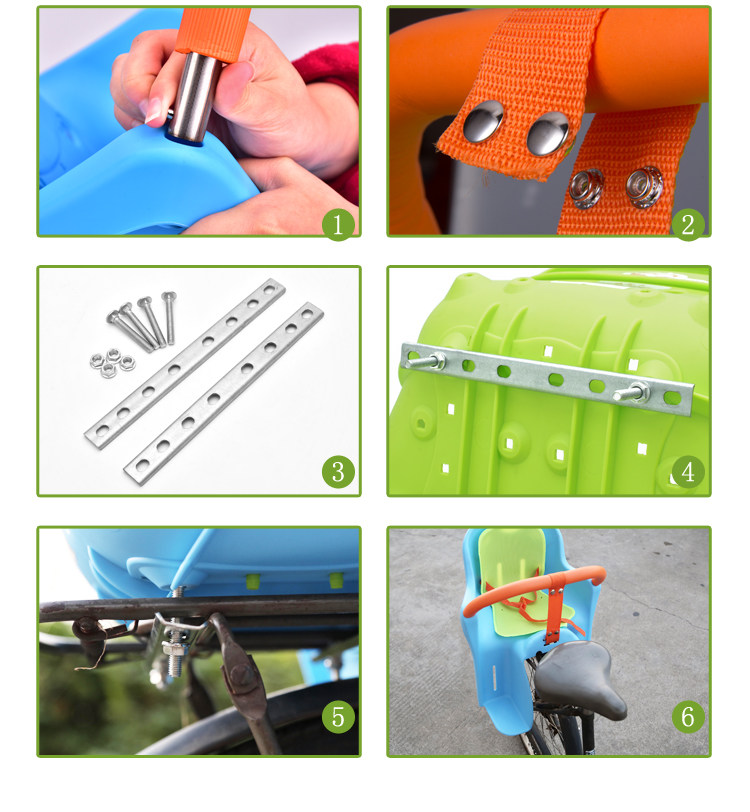 1

2

3

4

5

6