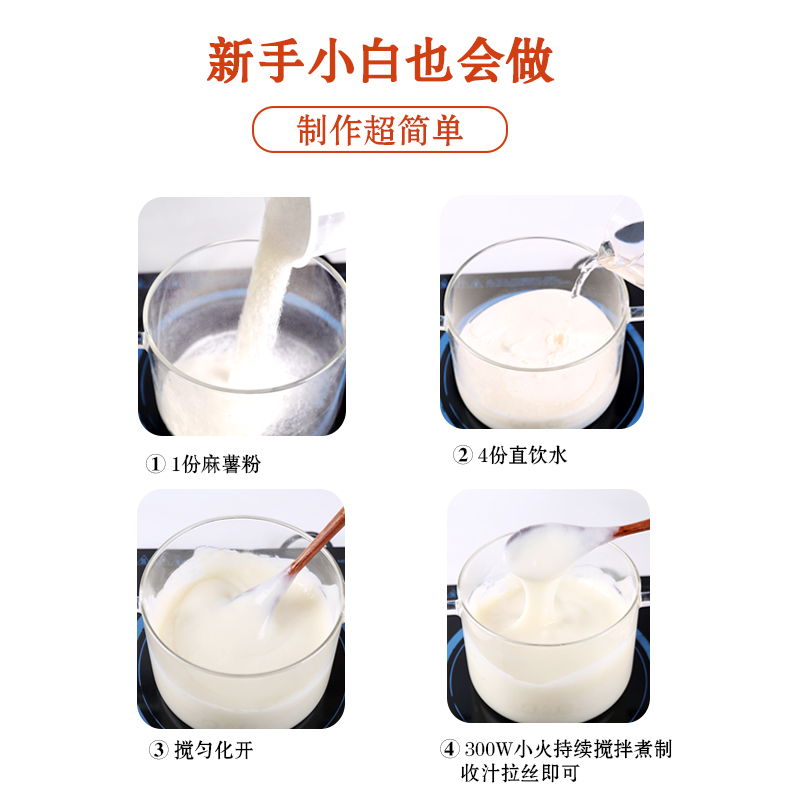 新手小白也会做

制作超简单

① 1份麻薯粉

② 4份直饮水

③ 搅匀化开

④ 300W小火持续搅拌煮制收汁拉丝即可