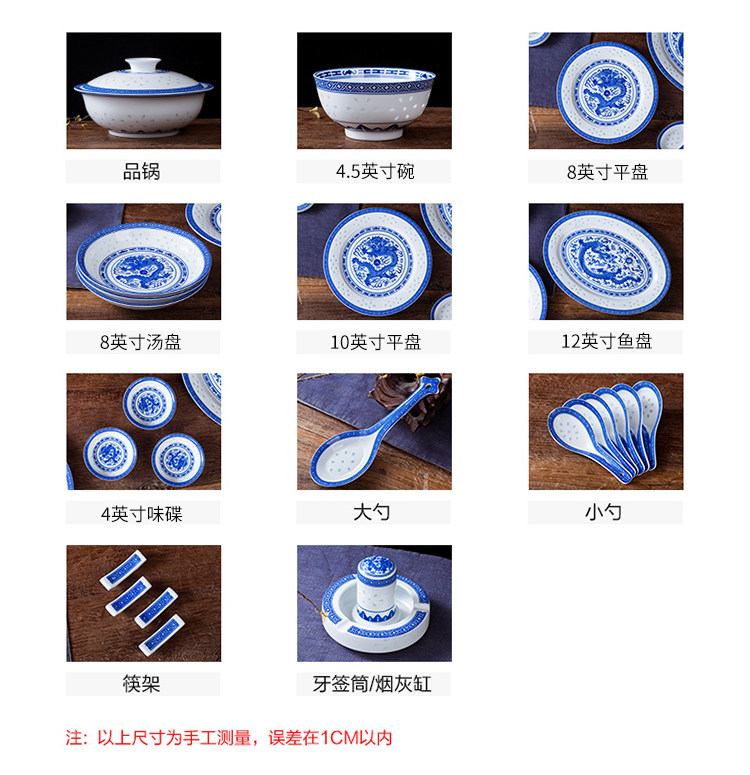 品锅

4.5英寸碗

8英寸平盘

8英寸汤盘

10英寸平盘

12英寸鱼盘

4英寸味碟

大勺

小勺

筷架

牙签筒/烟灰缸

注：以上尺寸为手工测量，误差在1CM以内