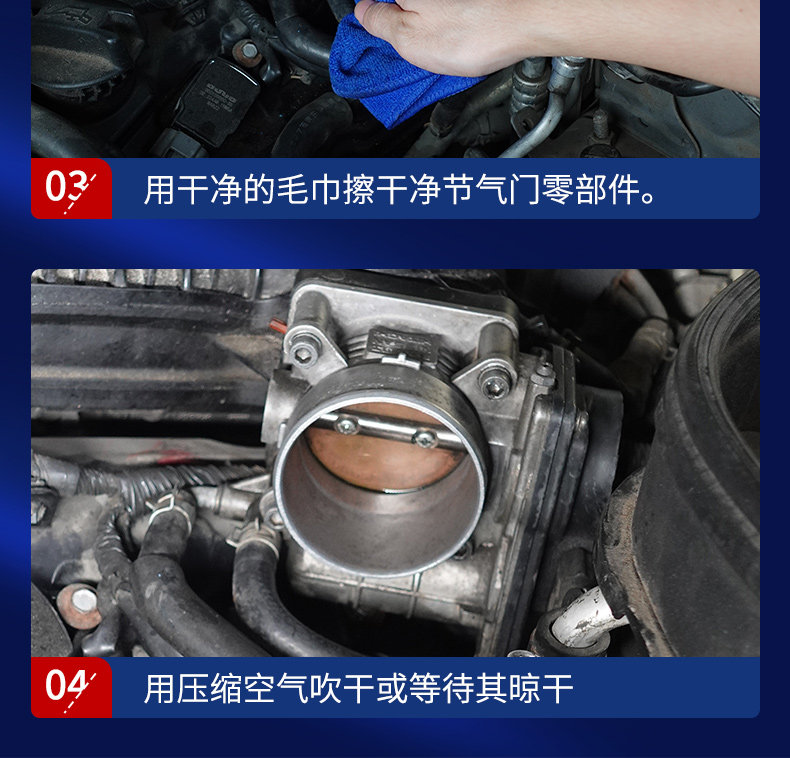 03

用干净的毛巾擦干净节气门零部件。

04

用压缩空气吹干或等待其晾干