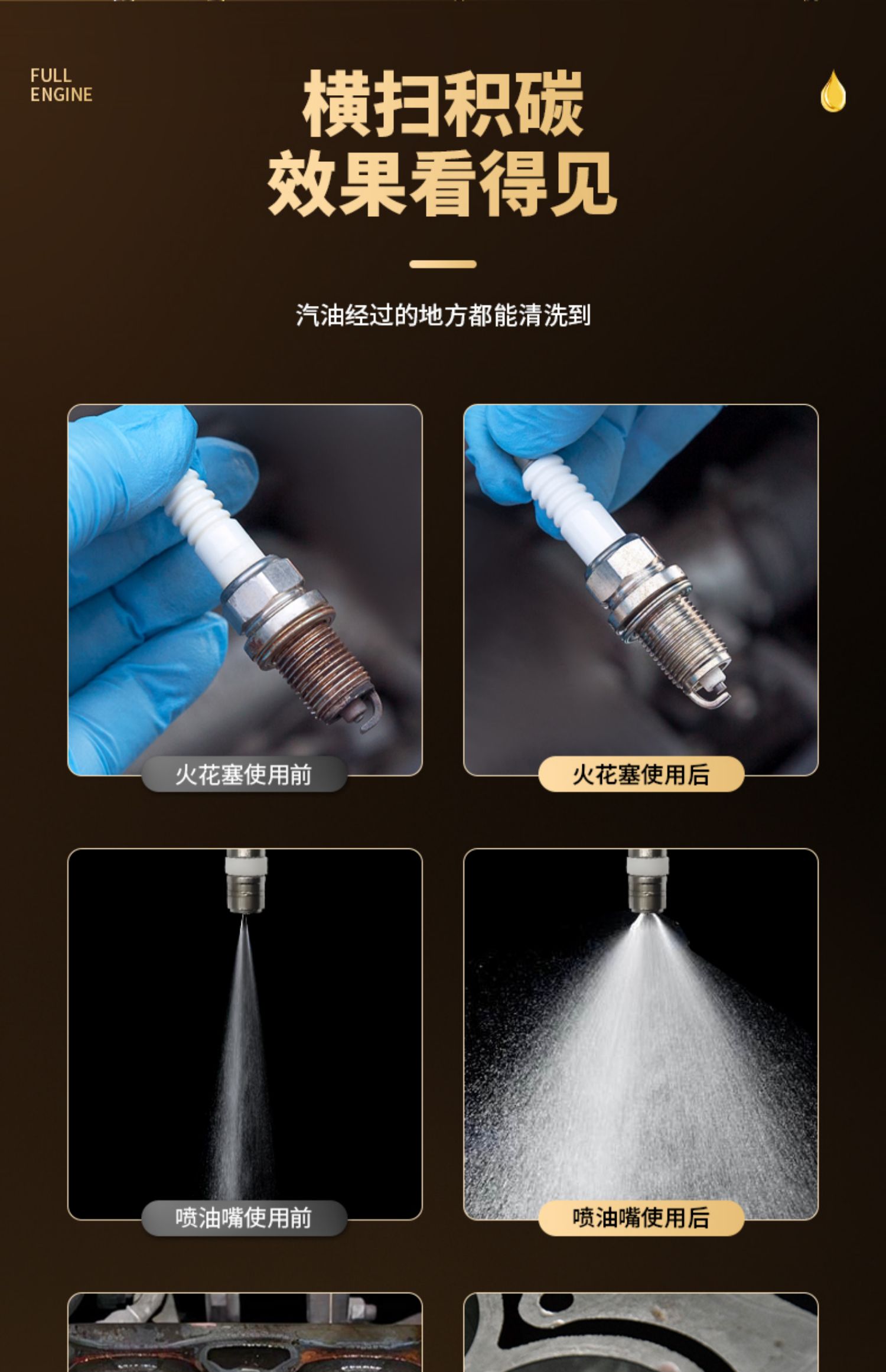 FULL ENGINE

横扫积碳
效果看得见

汽油经过的地方都能清洗到

火花塞使用前

火花塞使用后

喷油嘴使用前

喷油嘴使用后