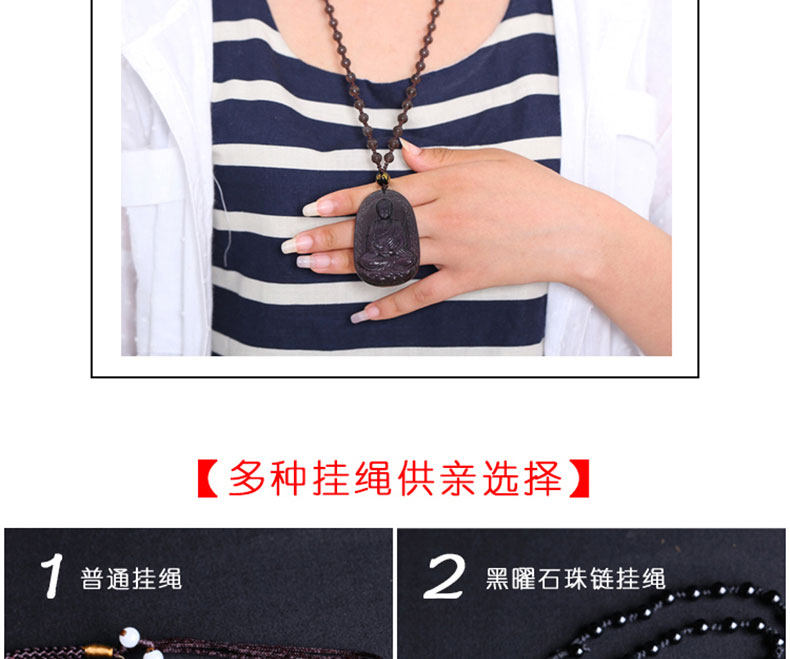 【多种挂绳供亲选择】

1 普通挂绳

2 黑曜石珠链挂绳