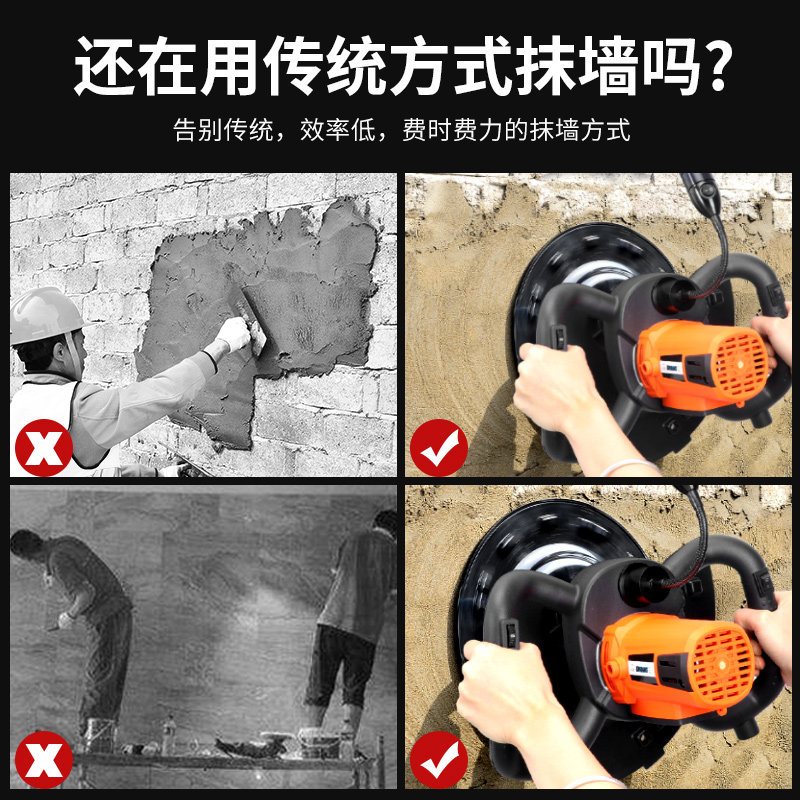 还在用传统方式抹墙吗?

告别传统，效率低，费时费力的抹墙方式