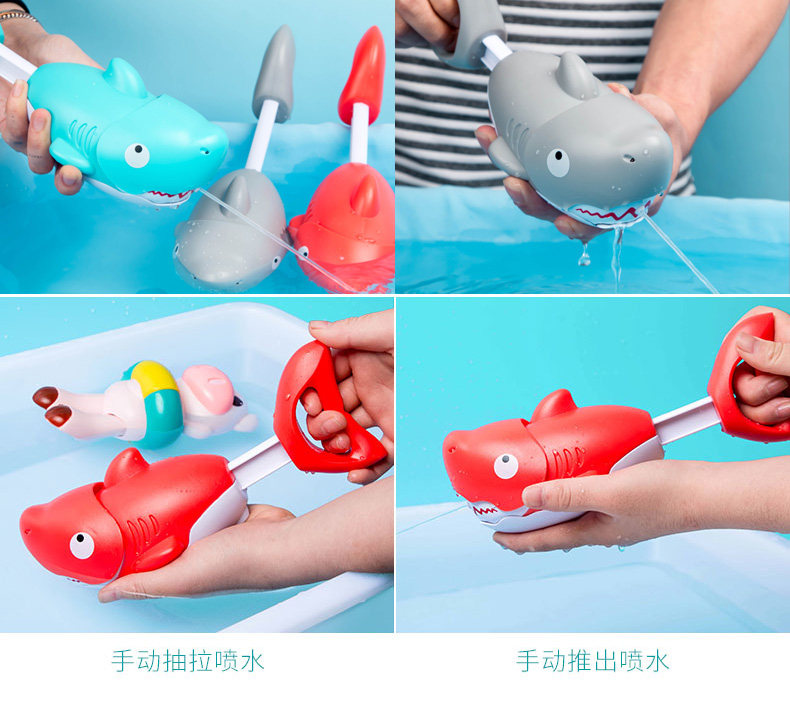 手动抽拉喷水

手动推出喷水