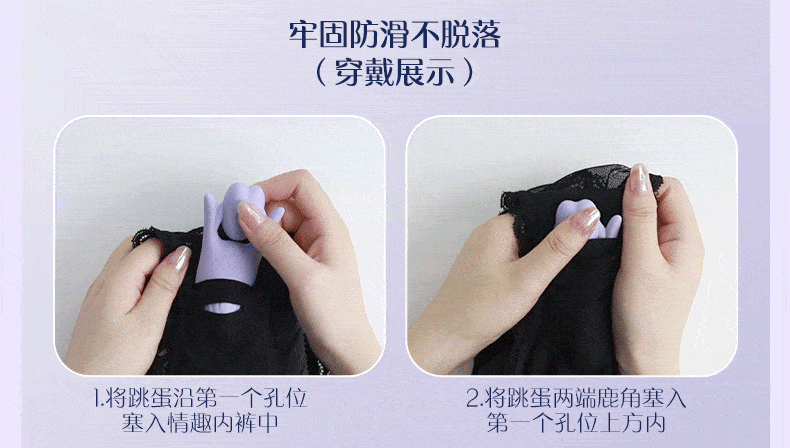 牢固防滑不脱落
（穿戴展示）

1.将跳蛋沿第一个孔位塞入情趣内裤中

2.将跳蛋两端鹿角塞入第一个孔位上方内