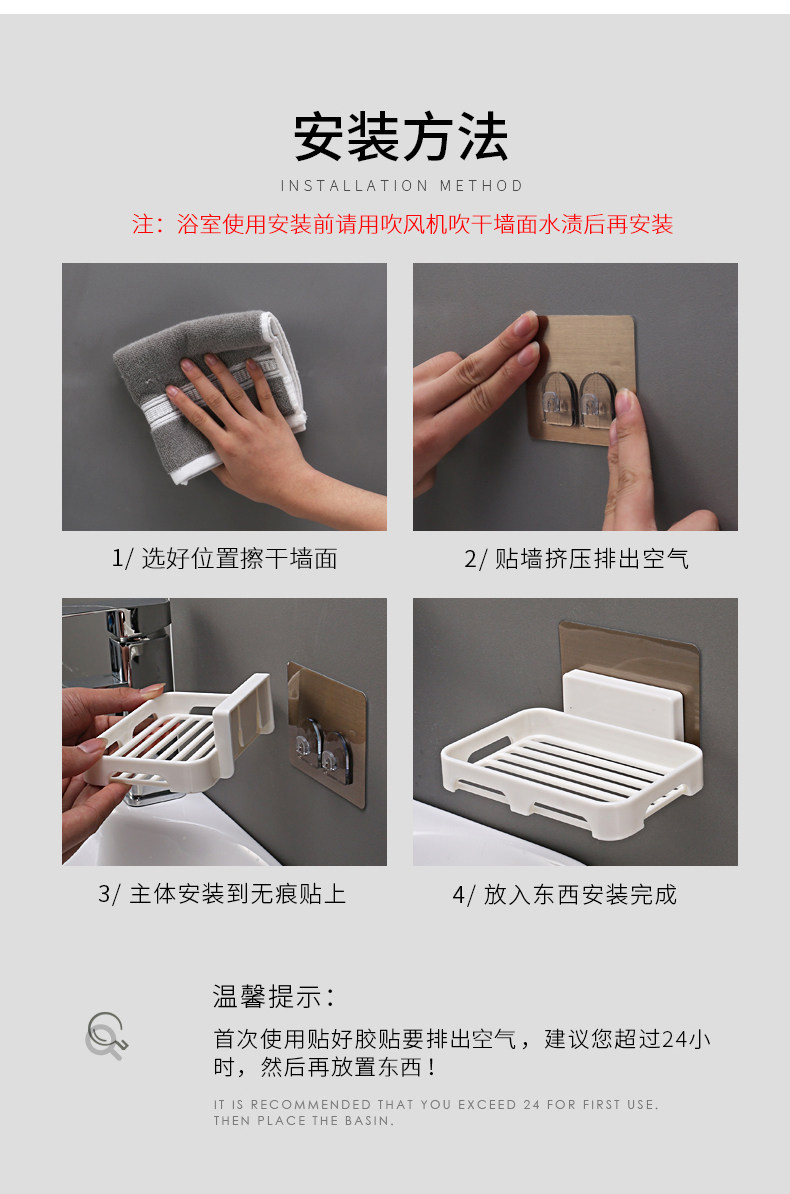 安装方法

INSTALLATION METHOD

注：浴室使用安装前请用吹风机吹干墙面水渍后再安装

1/ 选好位置擦干墙面

2/ 贴墙挤压排出空气

3/ 主体安装到无痕贴上

4/ 放入东西安装完成

温馨提示：

首次使用贴好胶贴要排出空气，建议您超过24小时，然后再放置东西！

IT IS RECOMMENDED THAT YOU EXCEED 24 FOR FIRST USE. THEN PLACE THE BASIN.