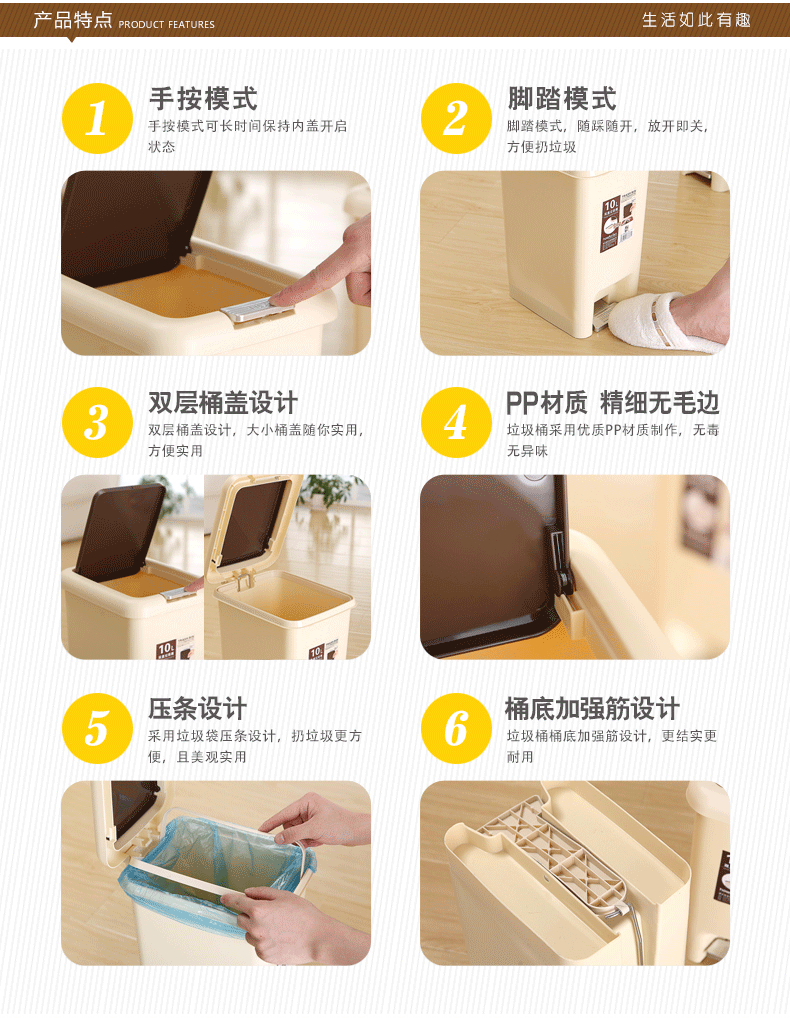 产品特点 PRODUCT FEATURES

生活如此有趣

1
手按模式
手按模式可长时间保持内盖开启状态

2
脚踏模式
脚踏模式，随踩随开，放开即关，方便扔垃圾

10L

3
双层桶盖设计
双层桶盖设计，大小桶盖随你实用，方便实用

10L

10L

4
PP材质 精细无毛边
垃圾桶采用优质PP材质制作，无毒无异味

5
压条设计
采用垃圾袋压条设计，扔垃圾更方便，且美观实用

6
桶底加强筋设计
垃圾桶桶底加强筋设计，更结实更耐用