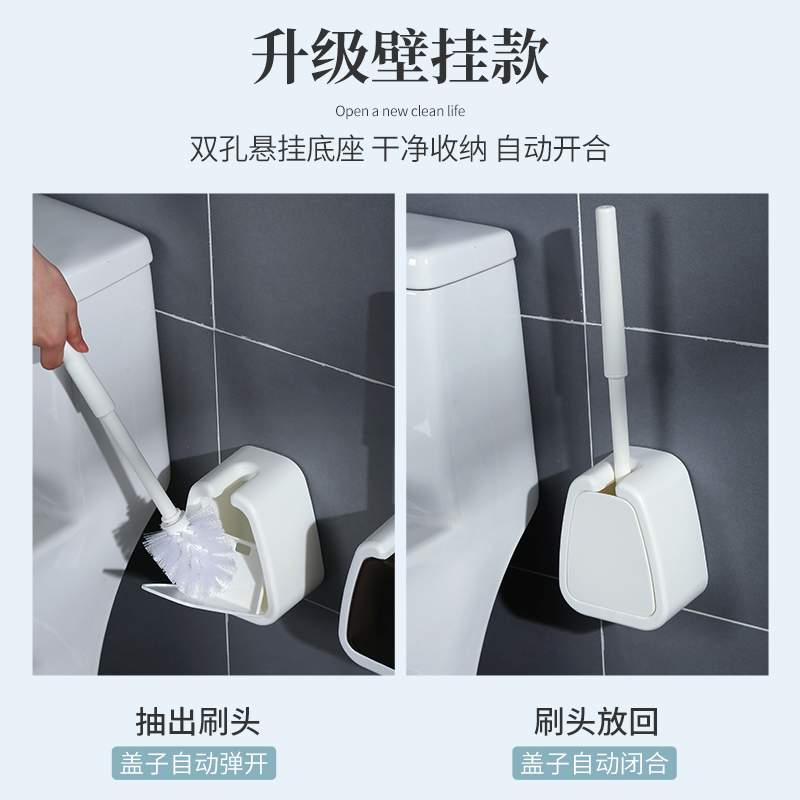 升级壁挂款

Open a new clean life

双孔悬挂底座 干净收纳 自动开合

抽出刷头

盖子自动弹开

刷头放回

盖子自动闭合