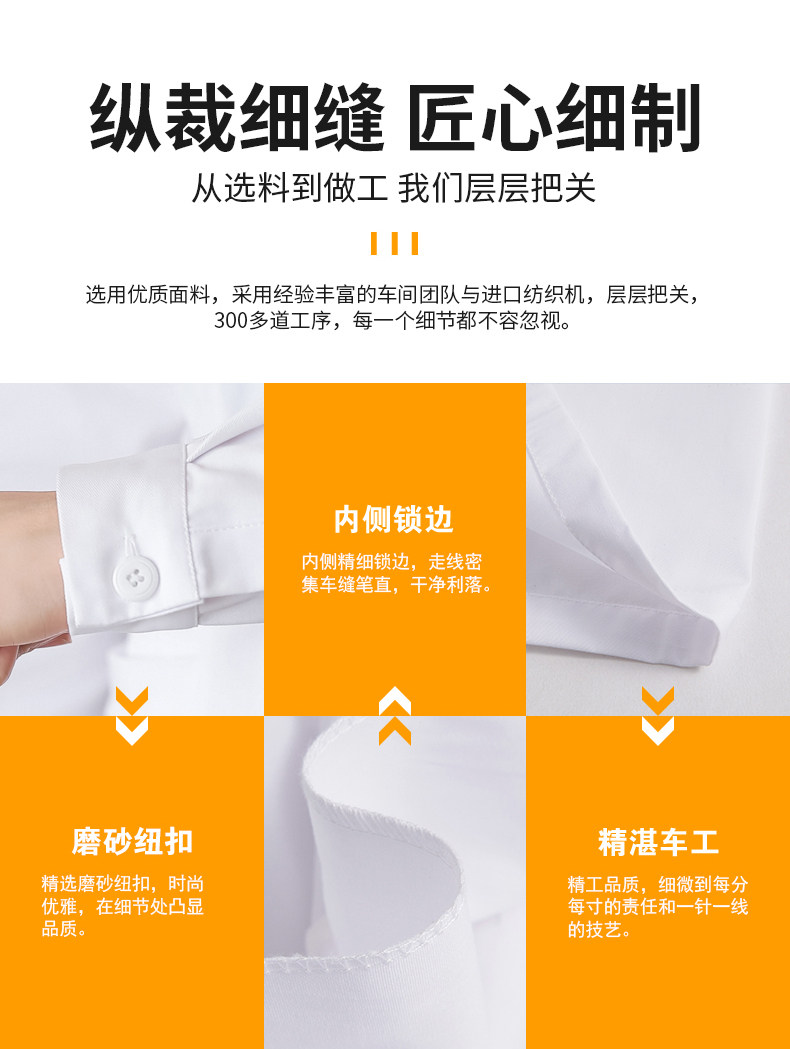 纵裁细缝 匠心细制

从选料到做工 我们层层把关

选用优质面料，采用经验丰富的车间团队与进口纺织机，层层把关，300多道工序，每一个细节都不容忽视。

内侧锁边

内侧精细锁边，走线密集车缝笔直，干净利落。

磨砂纽扣

精选磨砂纽扣，时尚优雅，在细节处凸显品质。

精湛车工

精工品质，细微到每分每寸的责任和一针一线的技艺。