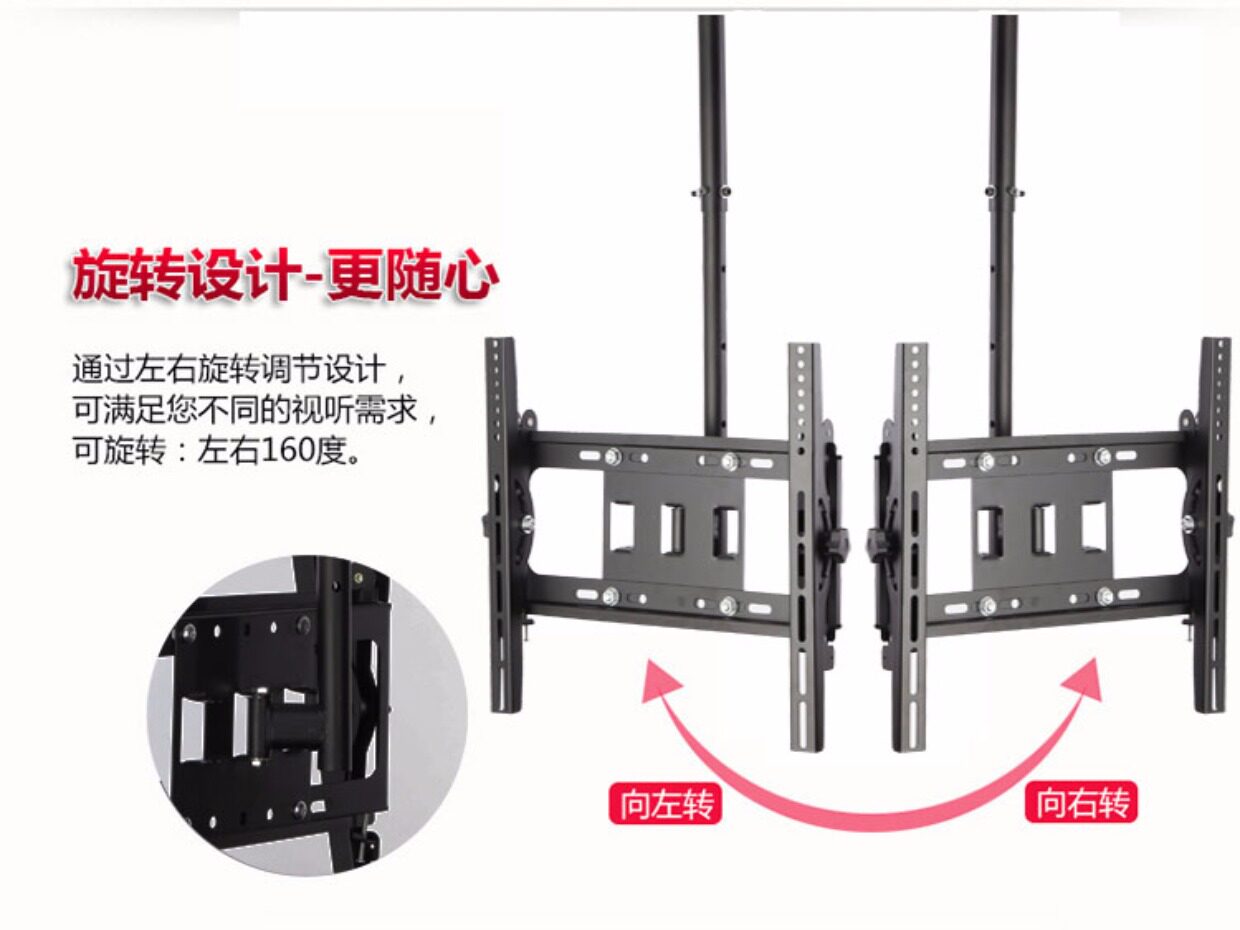 旋转设计-更随心

通过左右旋转调节设计，
可满足您不同的视听需求，
可旋转：左右160度。

向左转

向右转