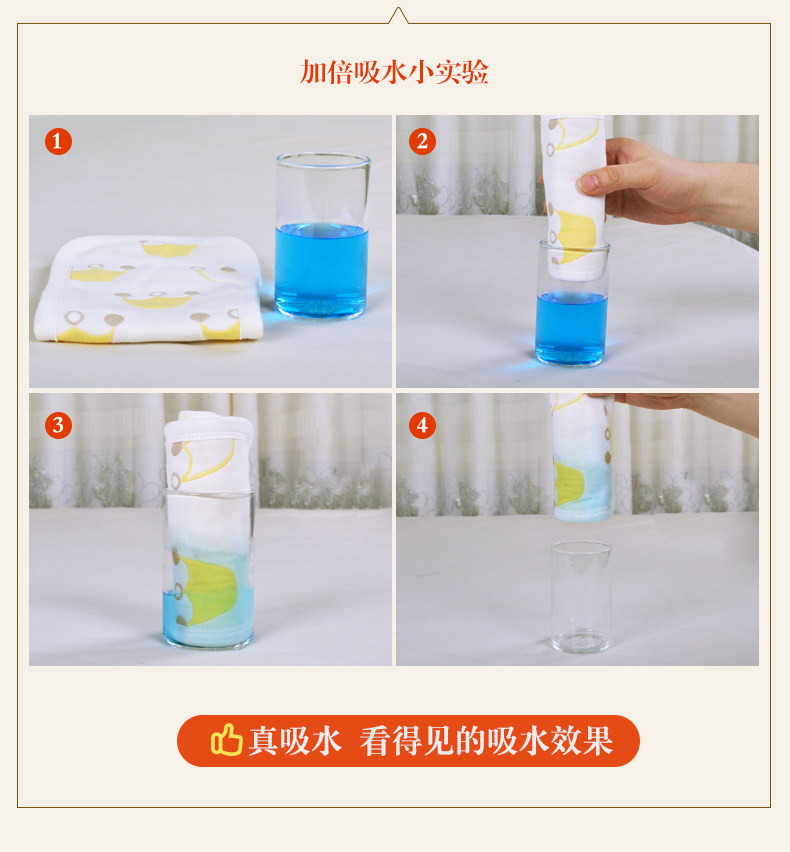 加倍吸水小实验

1

2

3

4

真吸水 看得见的吸水效果