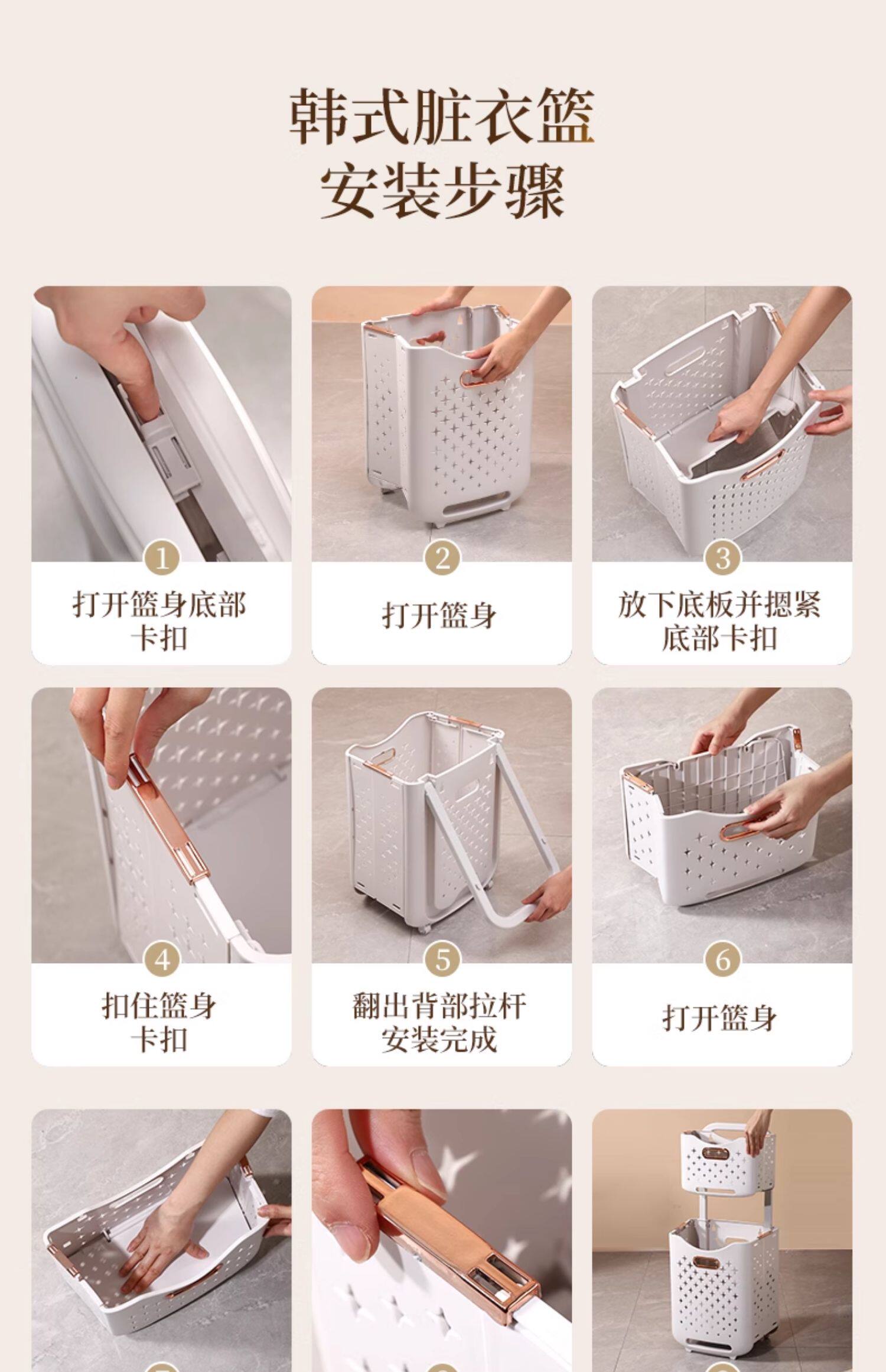 韩式脏衣篮
安装步骤

1
打开篮身底部卡扣

2
打开篮身

3
放下底板并摁紧底部卡扣

4
扣住篮身卡扣

5
翻出背部拉杆安装完成

6
打开篮身