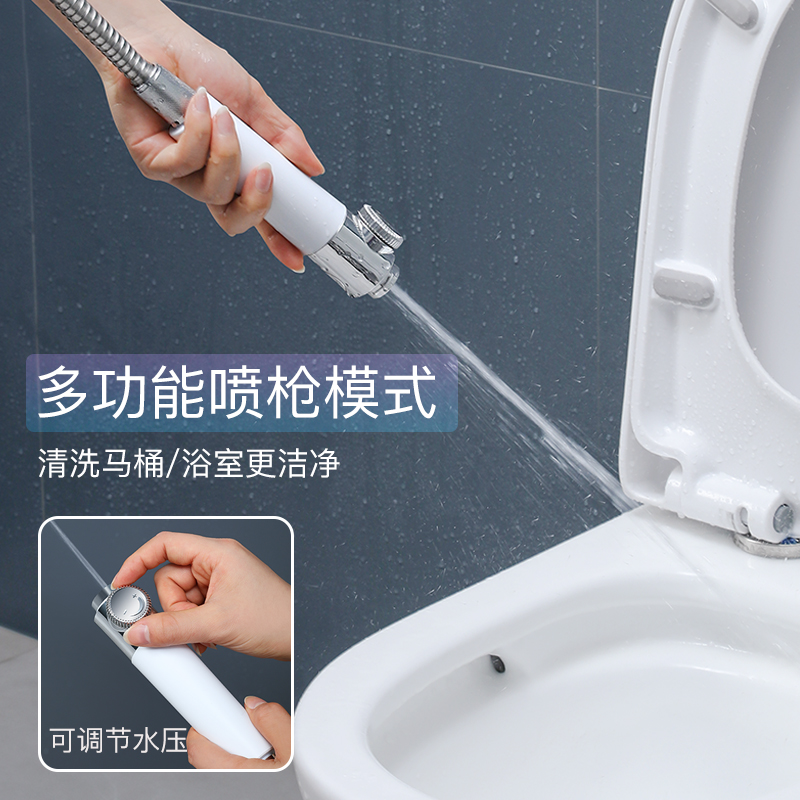 多功能喷枪模式

清洗马桶/浴室更洁净

可调节水压