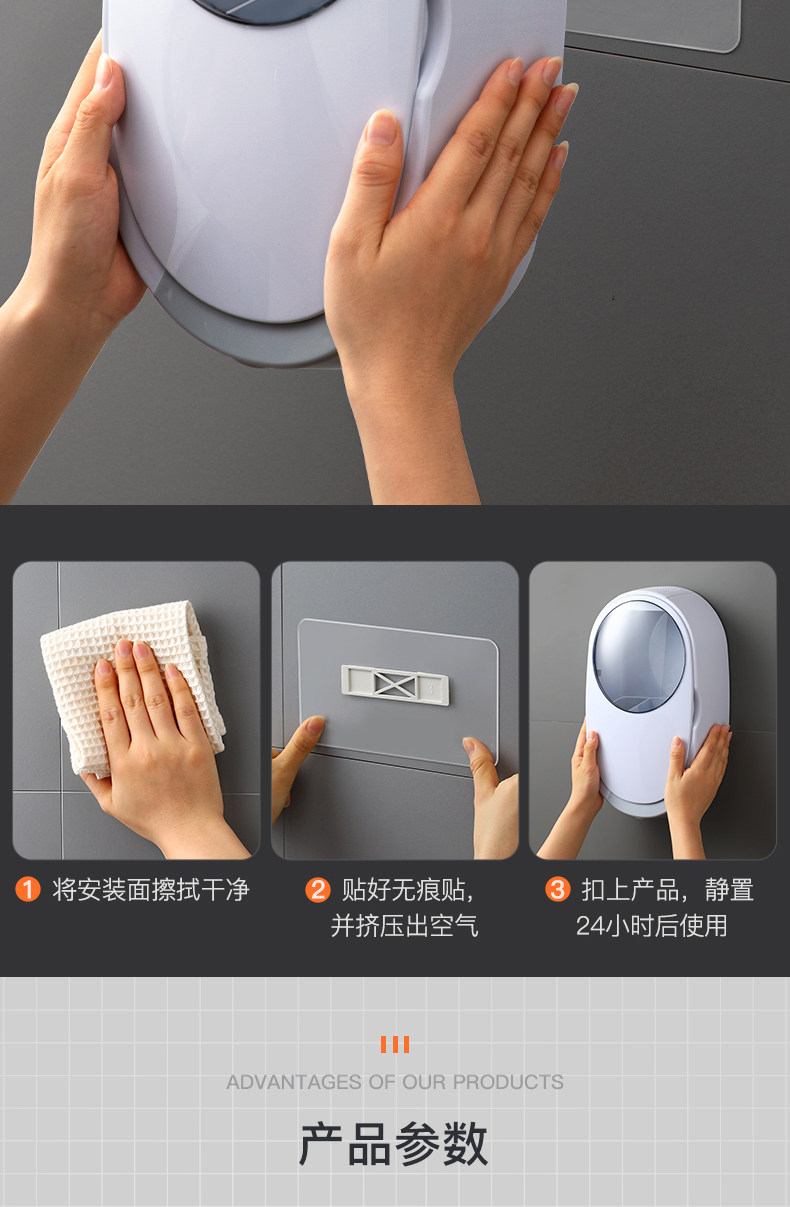 1 将安装面擦拭干净

2 贴好无痕贴，并挤压出空气

3 扣上产品，静置24小时后使用

ADVANTAGES OF OUR PRODUCTS

产品参数