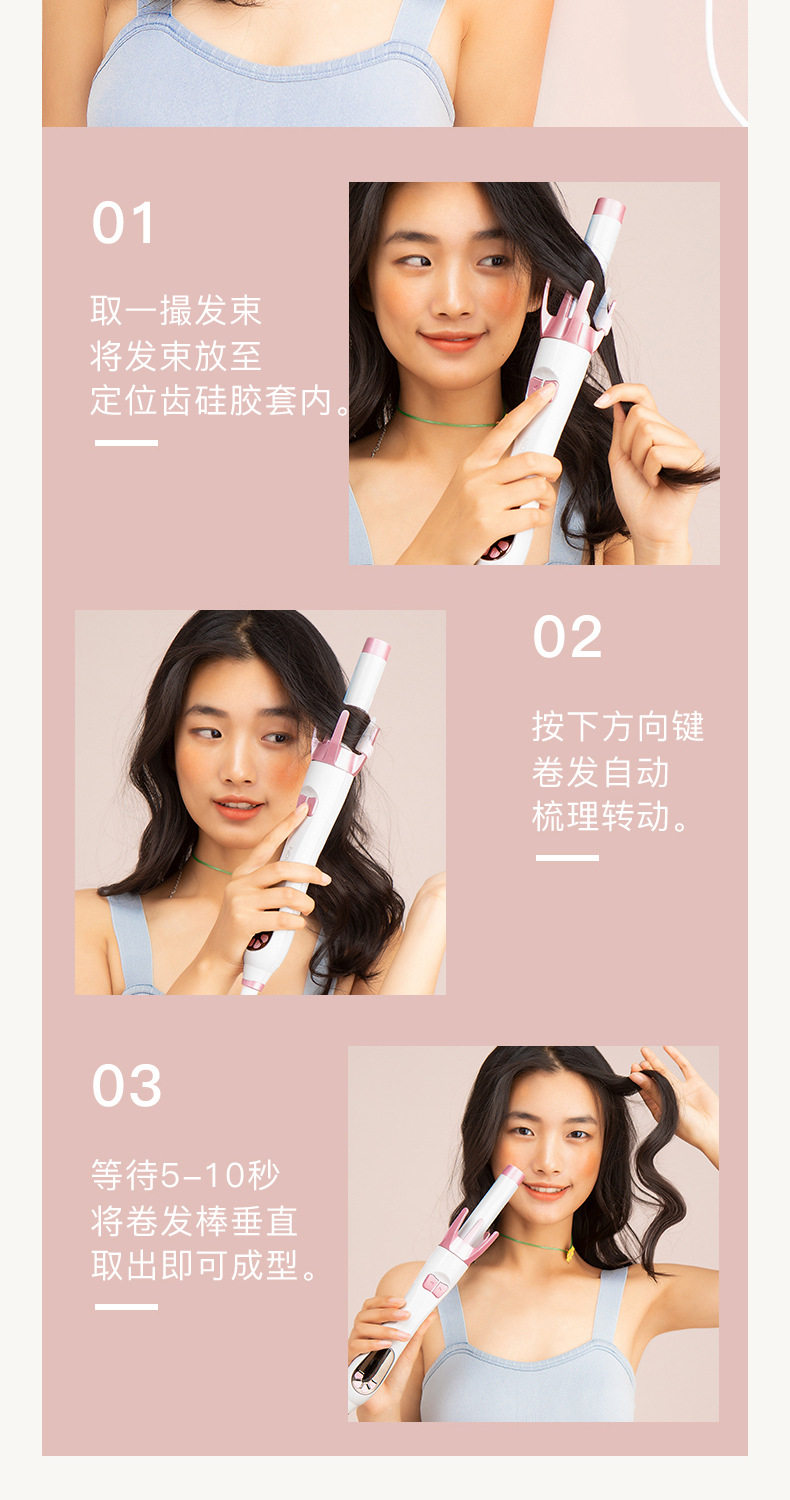 01

取一撮发束
将发束放至
定位齿硅胶套内。

02

按下方向键
卷发自动
梳理转动。

03

等待5-10秒
将卷发棒垂直
取出即可成型。