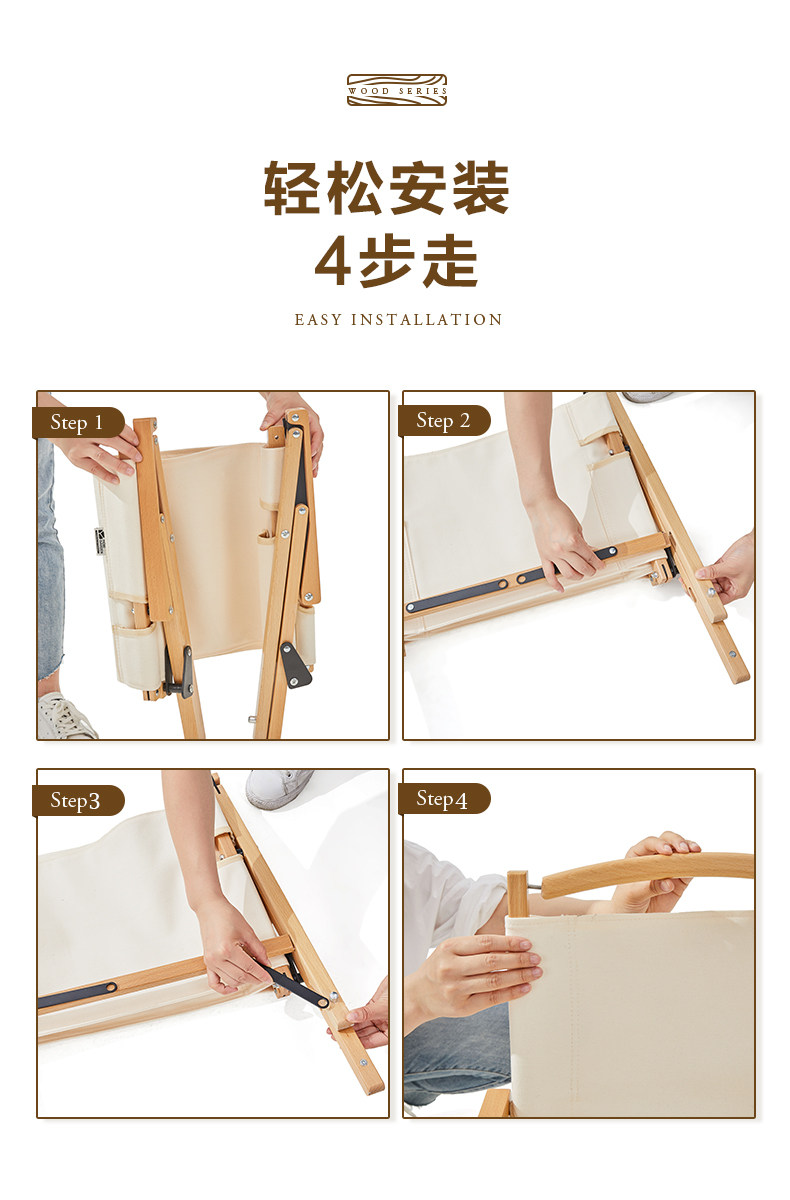 WOOD SERIES

轻松安装
4步走

EASY INSTALLATION

Step 1

Step 2

Step3

Step4