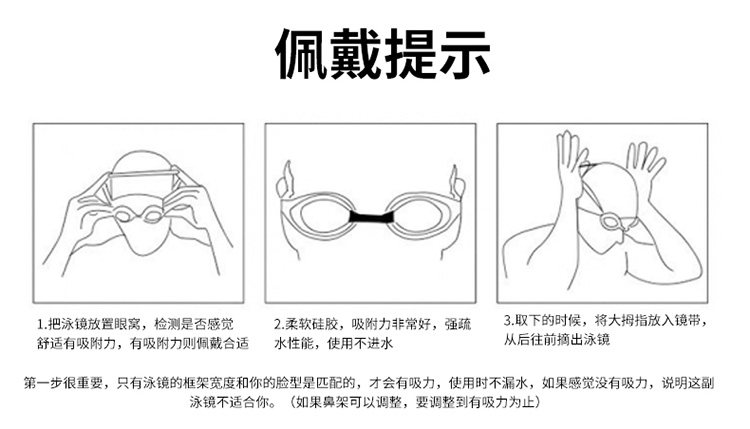 佩戴提示

1.把泳镜放置眼窝，检测是否感觉舒适有吸附力，有吸附力则佩戴合适

2.柔软硅胶，吸附力非常好，强疏水性能，使用不进水

3.取下的时候，将大拇指放入镜带，从后往前摘出泳镜

第一步很重要，只有泳镜的框架宽度和你的脸型是匹配的，才会有吸力，使用时不漏水，如果感觉没有吸力，说明这副泳镜不适合你。（如果鼻架可以调整，要调整到有吸力为止）