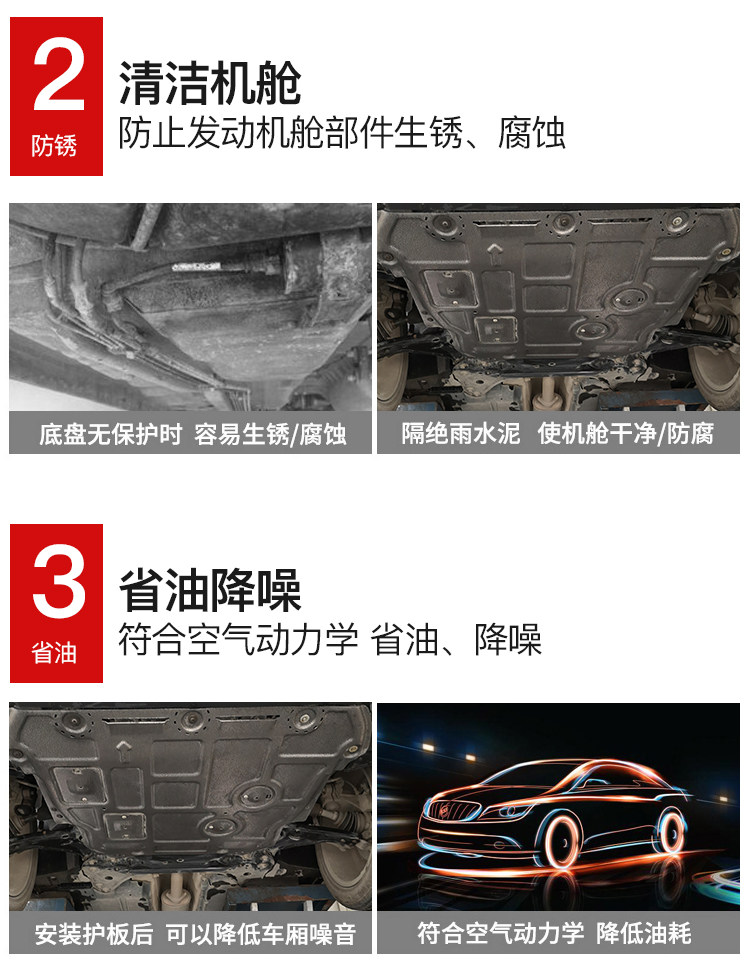 2
防锈

清洁机舱
防止发动机舱部件生锈、腐蚀

底盘无保护时 容易生锈/腐蚀

隔绝雨水泥 使机舱干净/防腐

3
省油

省油降噪
符合空气动力学 省油、降噪

安装护板后 可以降低车厢噪音

符合空气动力学 降低油耗