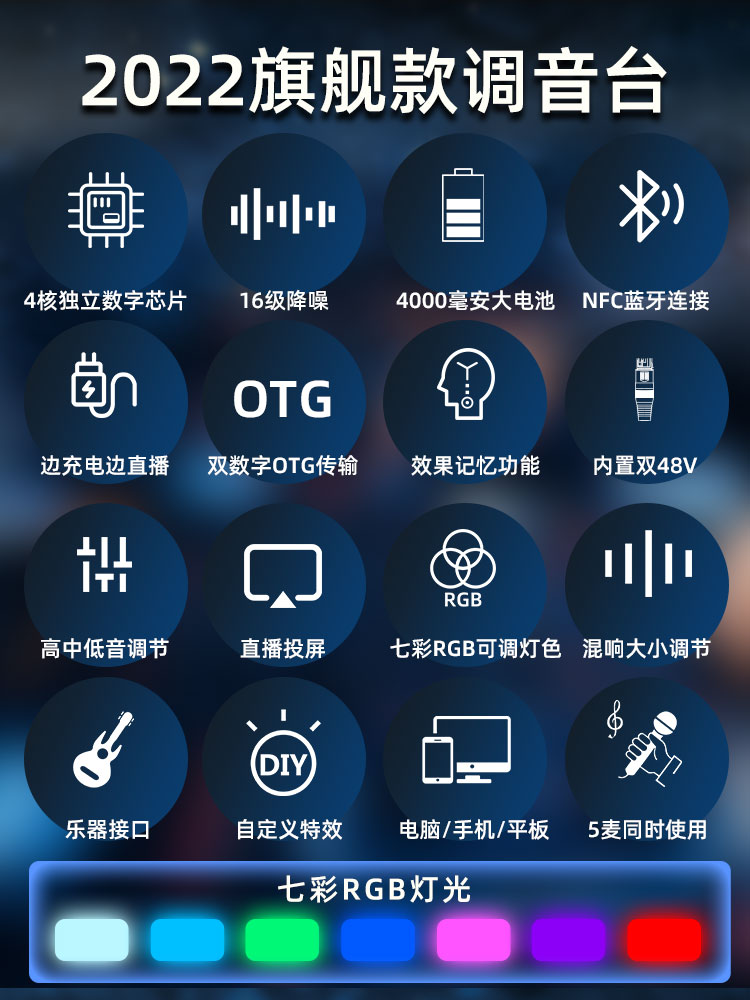 2022旗舰款调音台

4核独立数字芯片

16级降噪

4000毫安大电池

NFC蓝牙连接

边充电边直播

OTG

双数字OTG传输

效果记忆功能

内置双48V

高中低音调节

直播投屏

RGB

七彩RGB可调灯色

混响大小调节

乐器接口

DIY

自定义特效

电脑/手机/平板

5麦同时使用

七彩RGB灯光