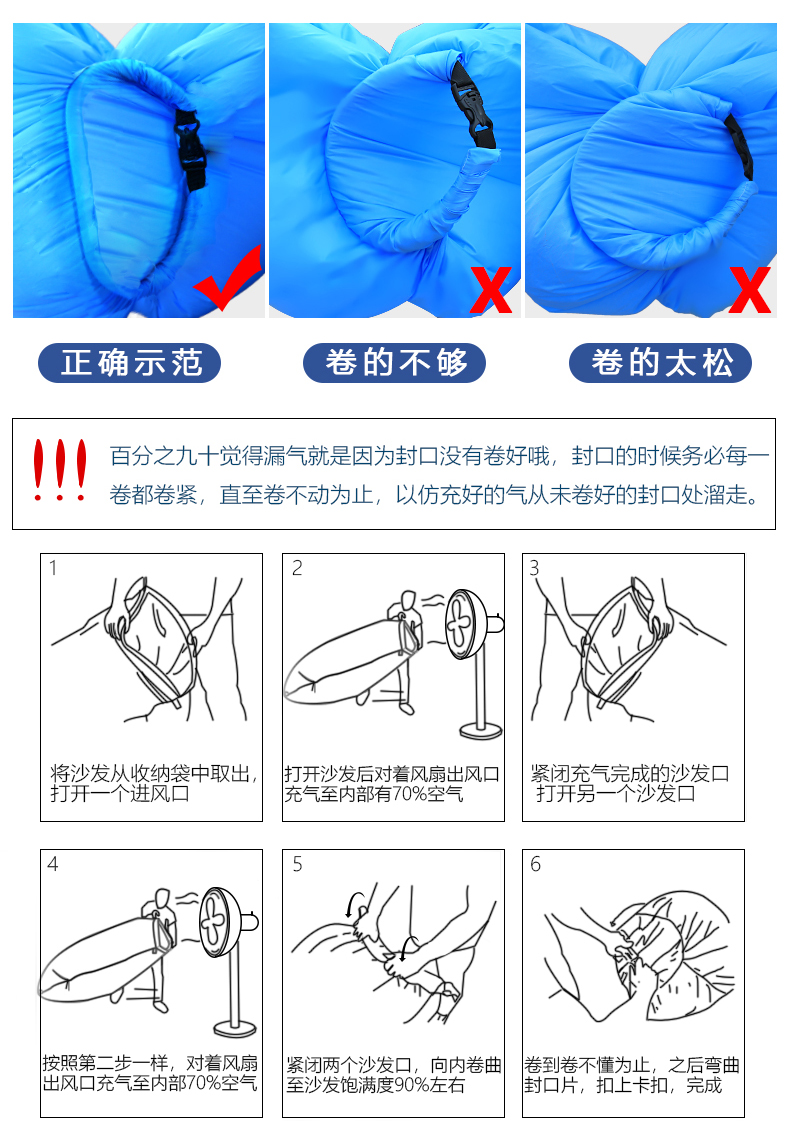 正确示范

卷的不够

卷的太松

!!! 百分之九十觉得漏气就是因为封口没有卷好哦，封口的时候务必每一卷都卷紧，直至卷不动为止，以仿充好的气从未卷好的封口处溜走。

1
将沙发从收纳袋中取出，打开一个进风口

2
打开沙发后对着风扇出风口充气至内部有70%空气

3
紧闭充气完成的沙发口 打开另一个沙发口

4
按照第二步一样，对着风扇出风口充气至内部70%空气

5
紧闭两个沙发口，向内卷曲至沙发饱满度90%左右

6
卷到卷不懂为止，之后弯曲封口片，扣上卡扣，完成