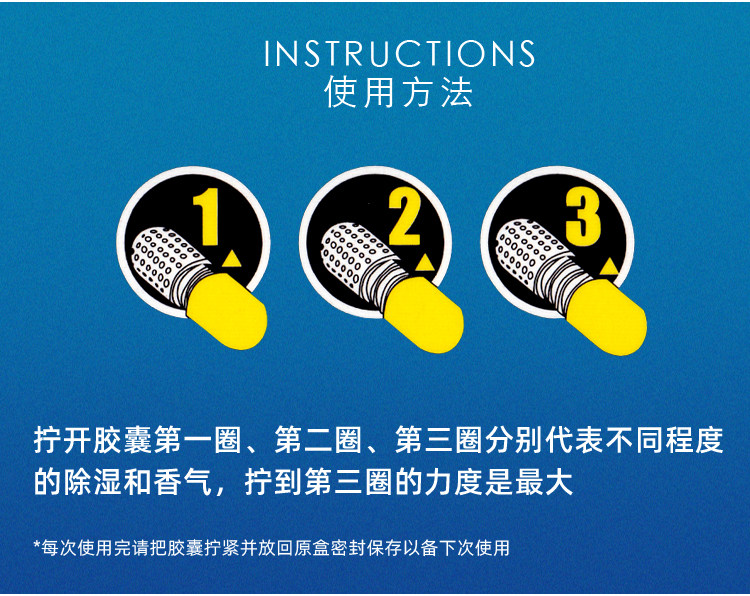 INSTRUCTIONS
使用方法

1

2

3

拧开胶囊第一圈、第二圈、第三圈分别代表不同程度的除湿和香气，拧到第三圈的力度是最大

*每次使用完请把胶囊拧紧并放回原盒密封保存以备下次使用