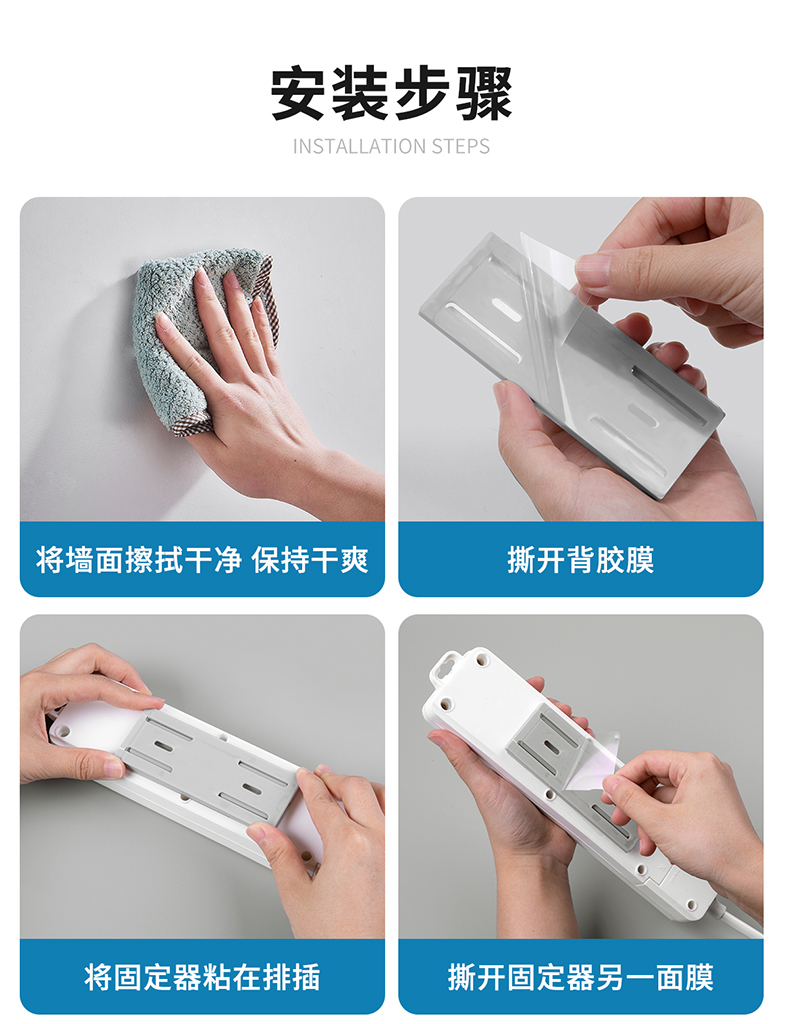 安装步骤
INSTALLATION STEPS

将墙面擦拭干净 保持干爽

撕开背胶膜

将固定器粘在排插

撕开固定器另一面膜