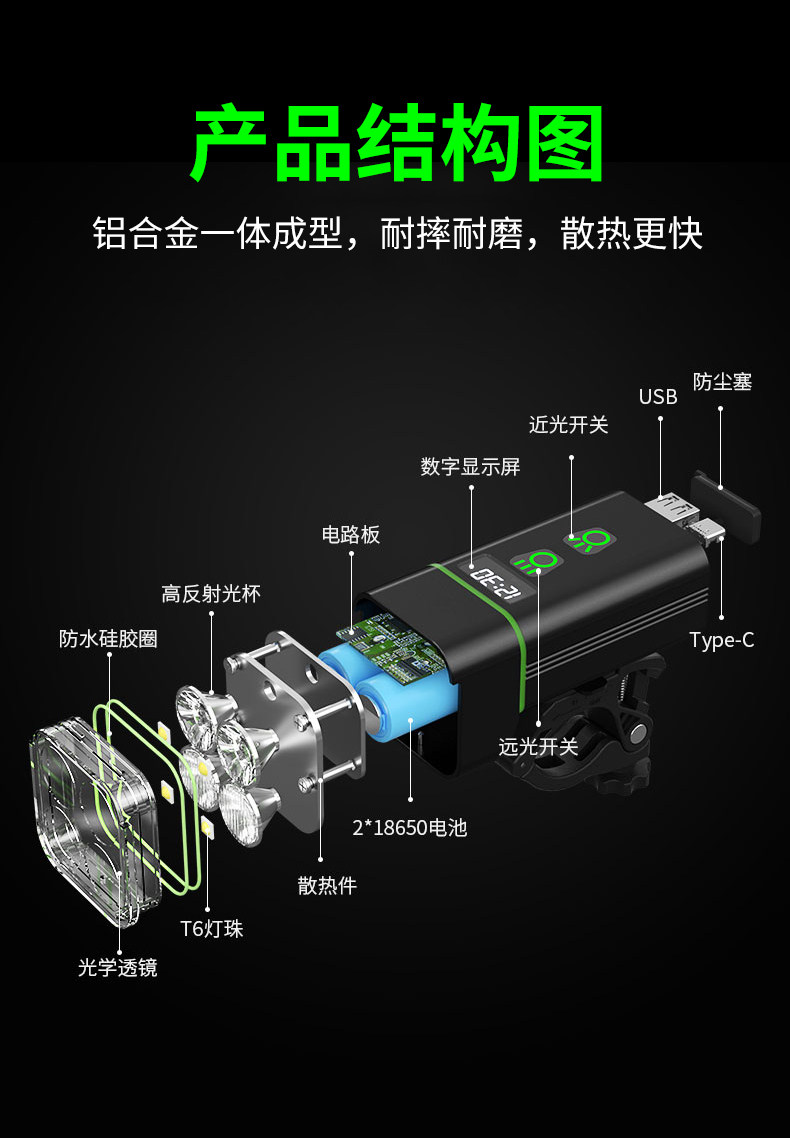 产品结构图

铝合金一体成型，耐摔耐磨，散热更快

防尘塞

USB

近光开关

数字显示屏

电路板

高反射光杯

防水硅胶圈

12:30

Type-C

远光开关

2*18650电池

散热件

T6灯珠

光学透镜