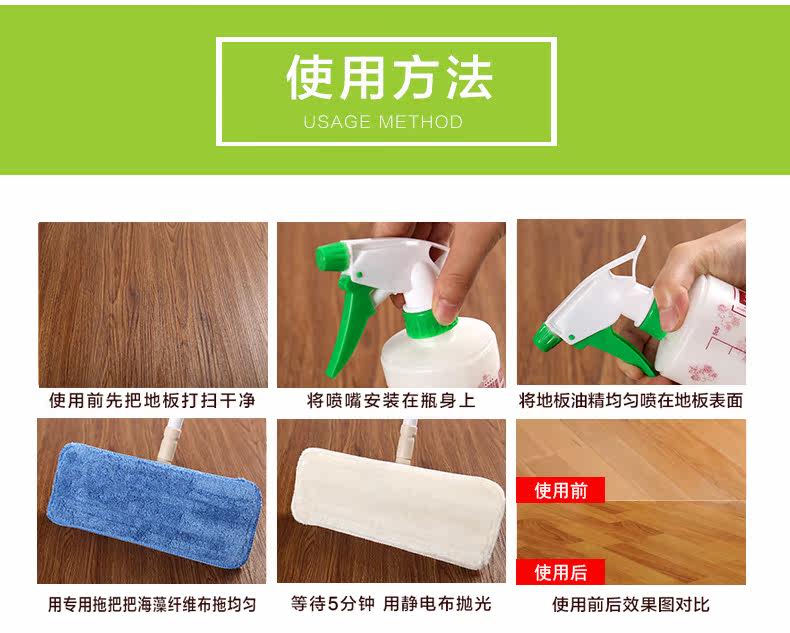 使用方法
USAGE METHOD

使用前先把地板打扫干净

将喷嘴安装在瓶身上

将地板油精均匀喷在地板表面

用专用拖把把海藻纤维布拖均匀

等待5分钟 用静电布抛光

使用前

使用后

使用前后效果图对比