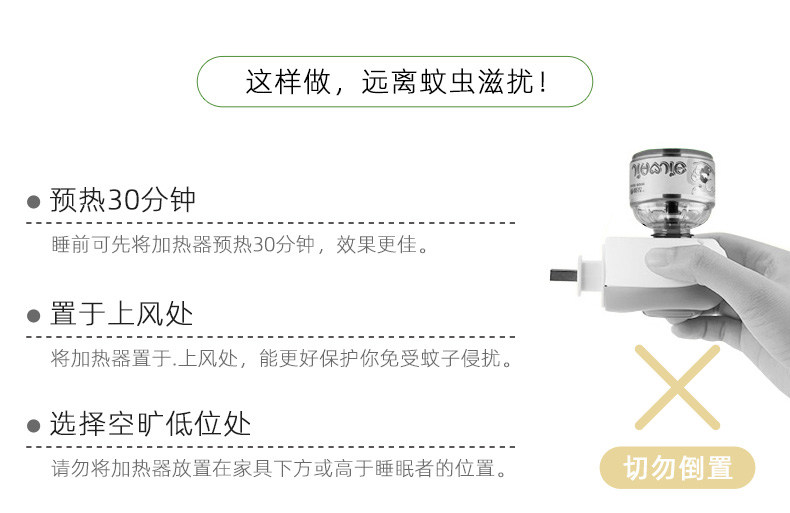 这样做，远离蚊虫滋扰！

● 预热30分钟

睡前可先将加热器预热30分钟，效果更佳。

● 置于上风处

将加热器置于.上风处，能更好保护你免受蚊子侵扰。

● 选择空旷低位处

请勿将加热器放置在家具下方或高于睡眠者的位置。

切勿倒置