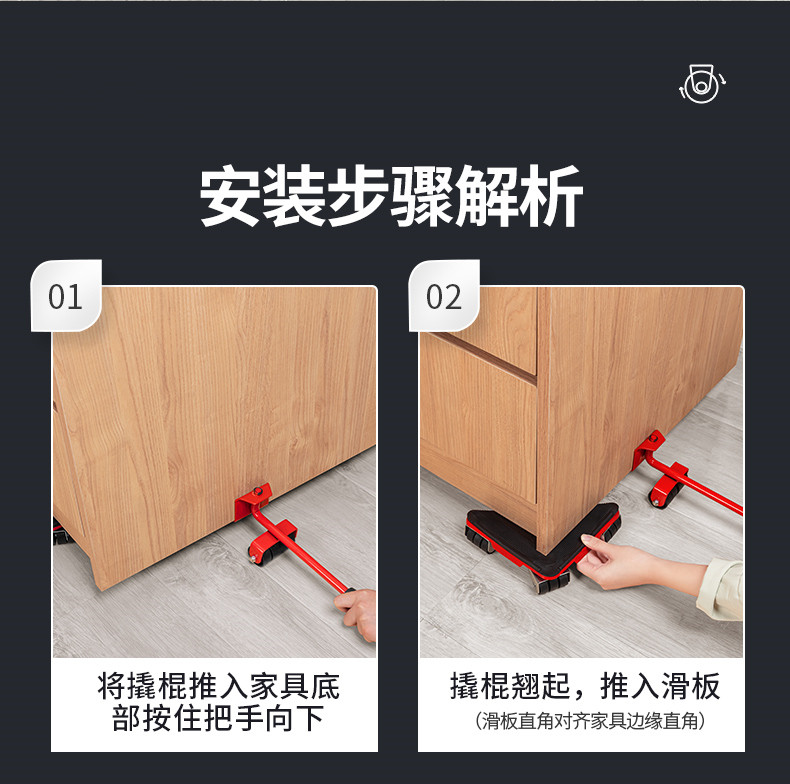 安装步骤解析

01

将撬棍推入家具底部按住把手向下

02

撬棍翘起，推入滑板
（滑板直角对齐家具边缘直角）